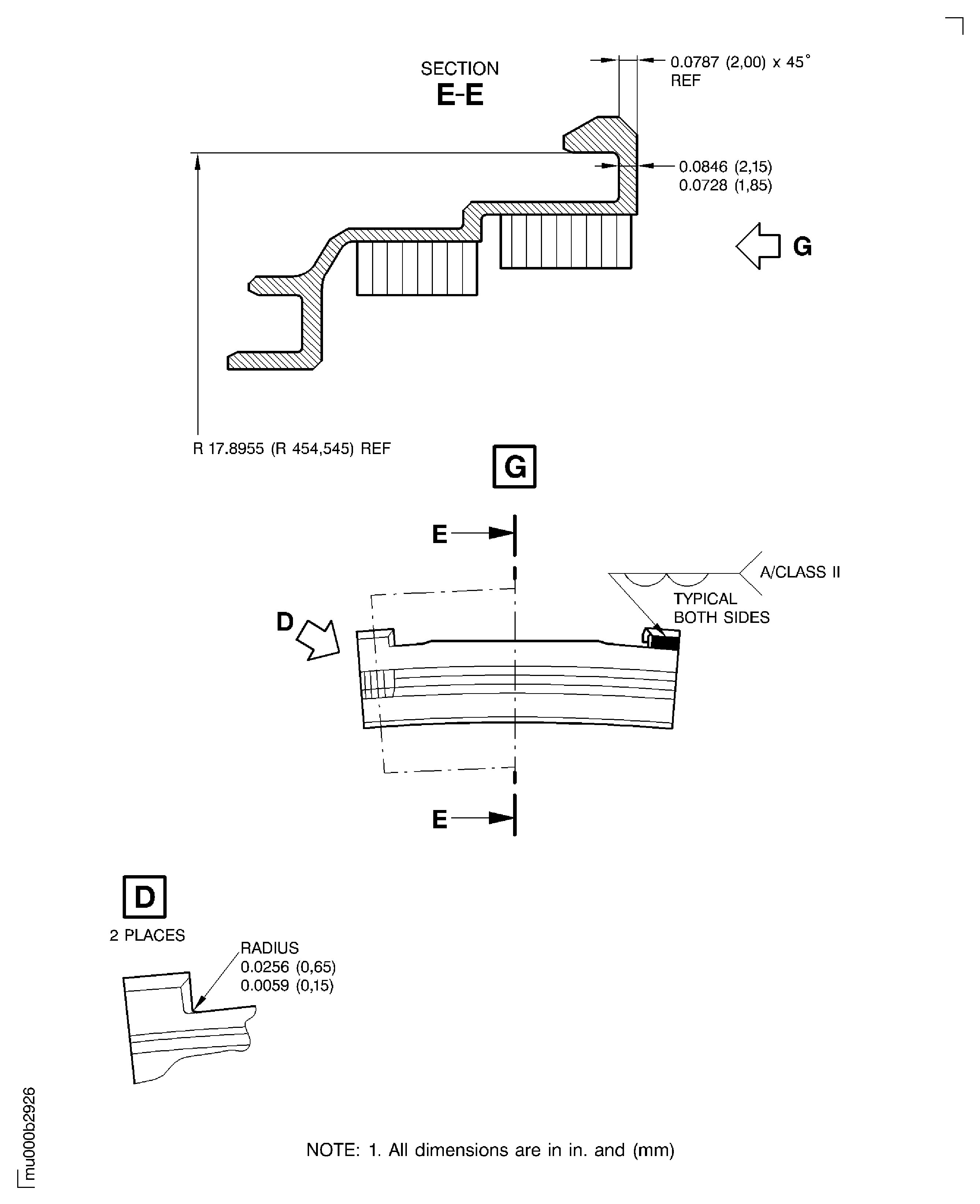 SECTION
E-E

0.0787 (2,00) x 45°
REF

0.0846 (2,15)
0.0728 (1,85)

G

R 17.8955 (R 454,545) REF

G

E

A/CLASS II

TYPICAL
BOTH SIDES

D

E

D

2 PLACES

RADIUS
0.0256 (0,65)
0.0059 (0,15)

mu000b2926

NOTE: 1. All dimensions are in in. and (mm)