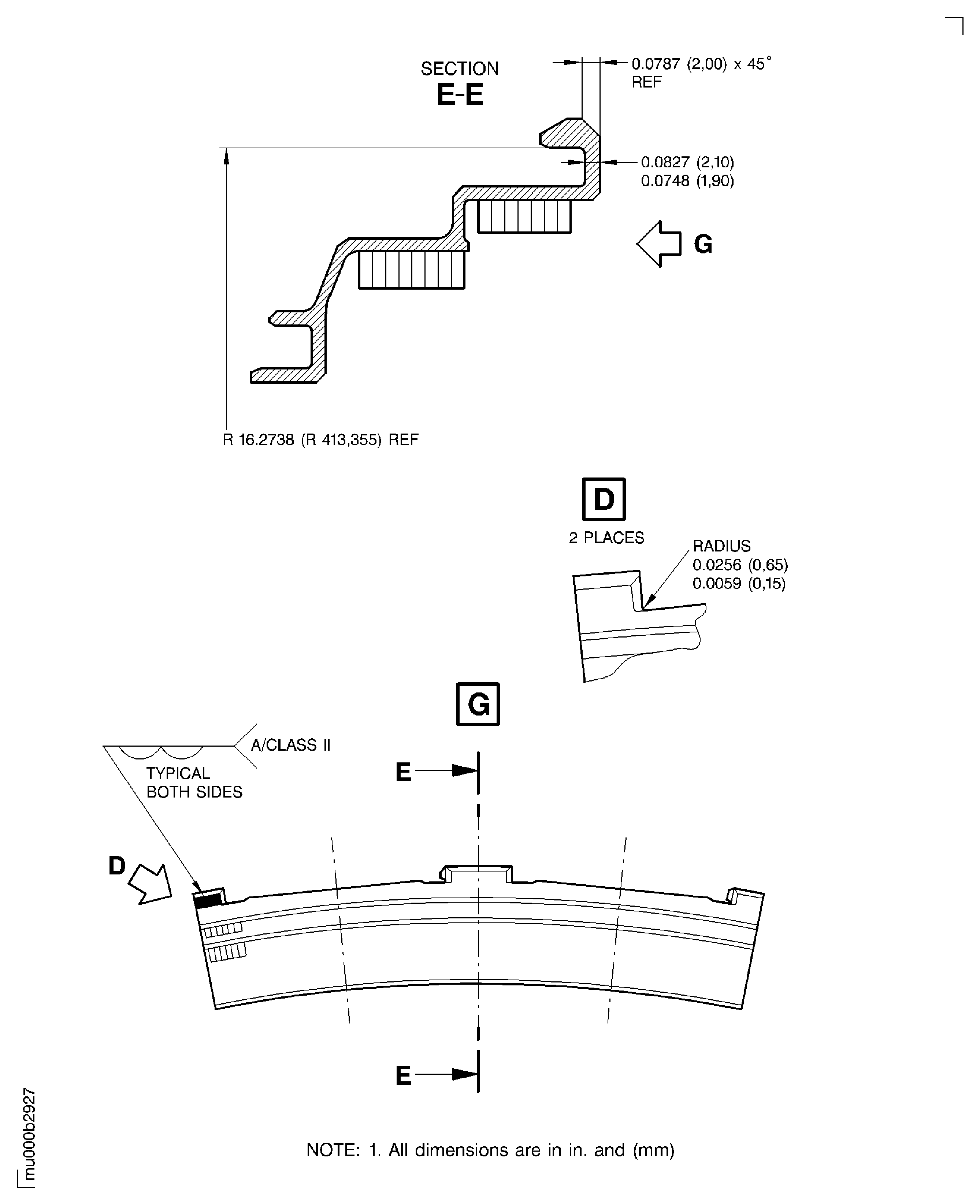 SECTION
E-E

0.0787 (2,00) x 45°
REF

0.0827 (2,10)
0.0748 (1,90)

G

R 16.2738 (R 413,355) REF

D
2 PLACES

RADIUS
0.0256 (0,65)
0.0059 (0,15)

G

A/CLASS II

TYPICAL
BOTH SIDES

E

D

E

NOTE: 1. All dimensions are in in. and (mm)

mu000b2927