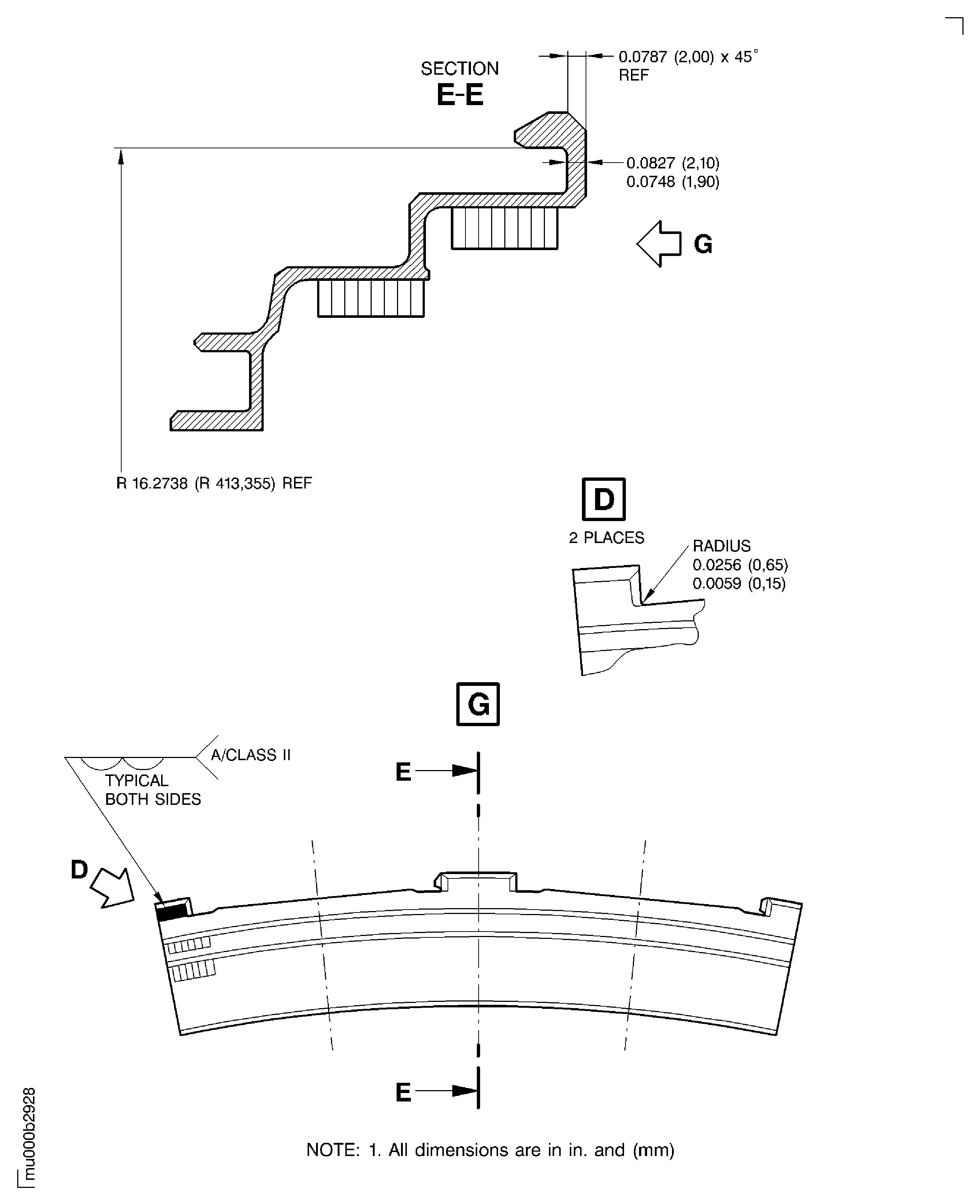 SECTION
E-E

0.0787 (2,00) x 45°
REF

0.0827 (2,10)
0.0748 (1,90)

G

R 16.2738 (R 413,355) REF

D

2 PLACES

RADIUS
0.0256 (0,65)
0.0059 (0,15)

G

A/CLASS II

TYPICAL
BOTH SIDES

E

D

E

NOTE: 1. All dimensions are in in. and (mm)

mu000b2928