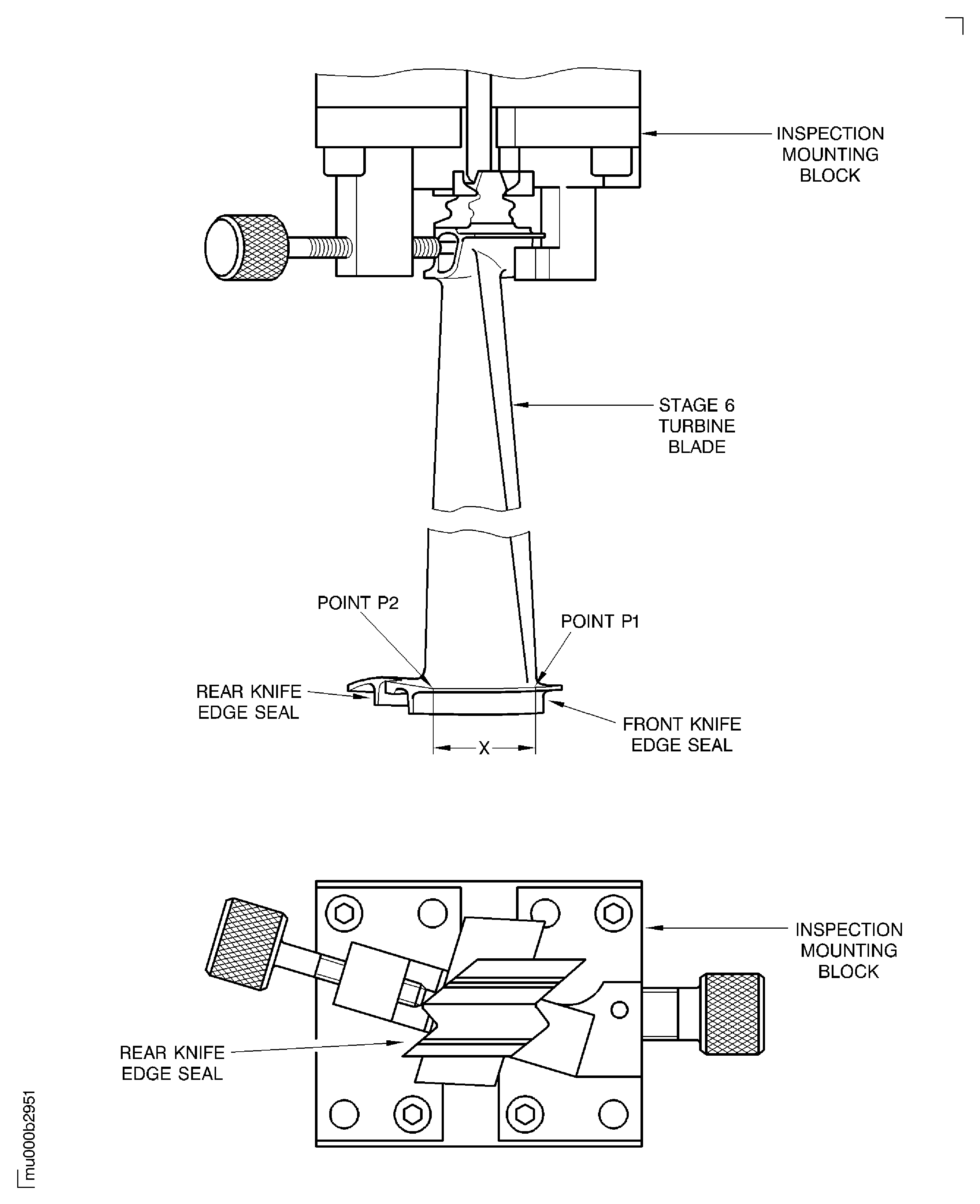 INSPECTION MOUNTING BLOCK

STAGE 6 TURBINE BLADE

POINT P2

POINT P1

REAR KNIFE EDGE SEAL

FRONT KNIFE EDGE SEAL

X

INSPECTION MOUNTING BLOCK

REAR KNIFE EDGE SEAL

mu000b2951