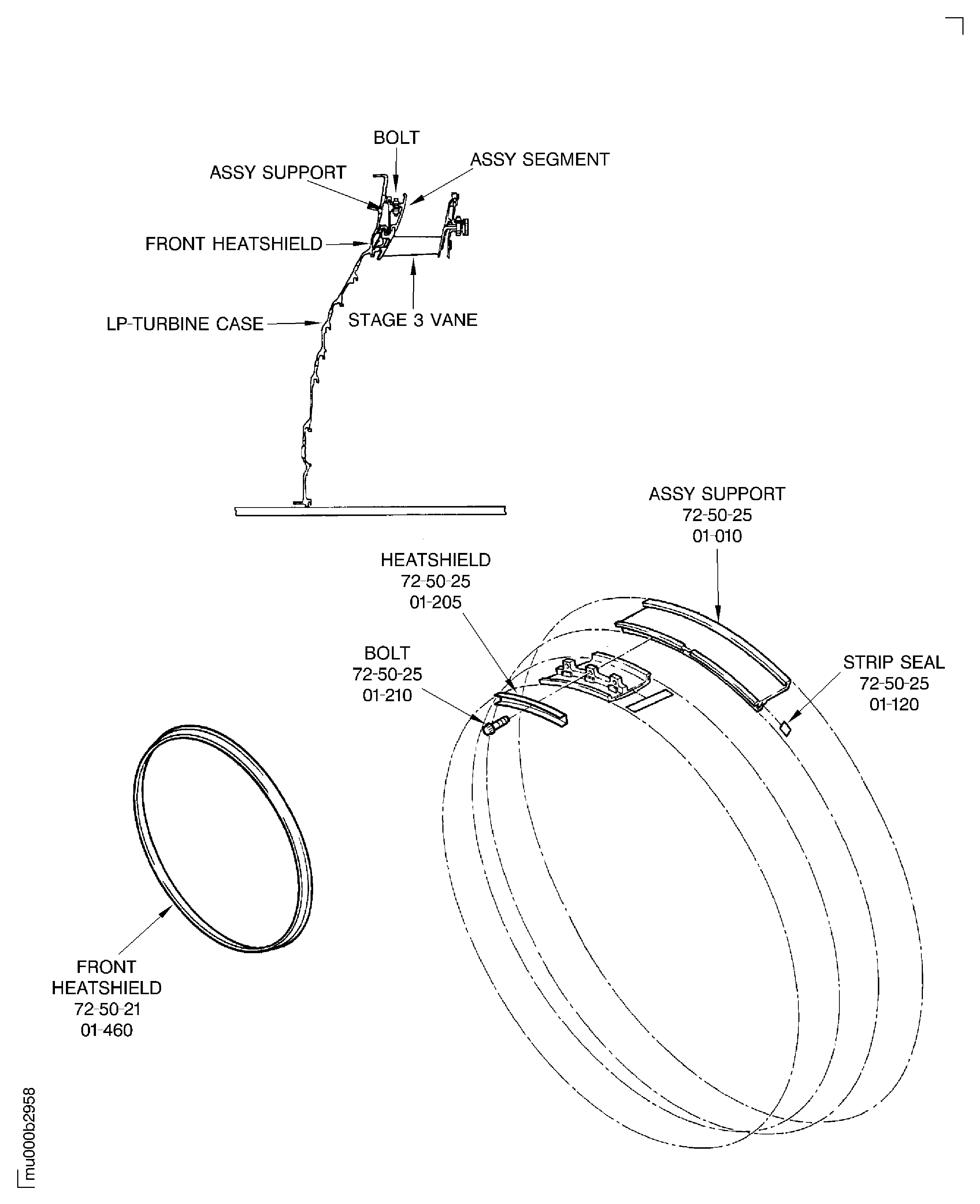 BOLT
ASSY SEGMENT
ASSY SUPPORT
FRONT HEATSHIELD
LP-TURBINE CASE
STAGE 3 VANE

ASSY SUPPORT
72-50-25
01-010

HEATSHIELD
72-50-25
01-205

BOLT
72-50-25
01-210

STRIP SEAL
72-50-25
01-120

FRONT
HEATSHIELD
72-50-21
01-460

mu000b2958