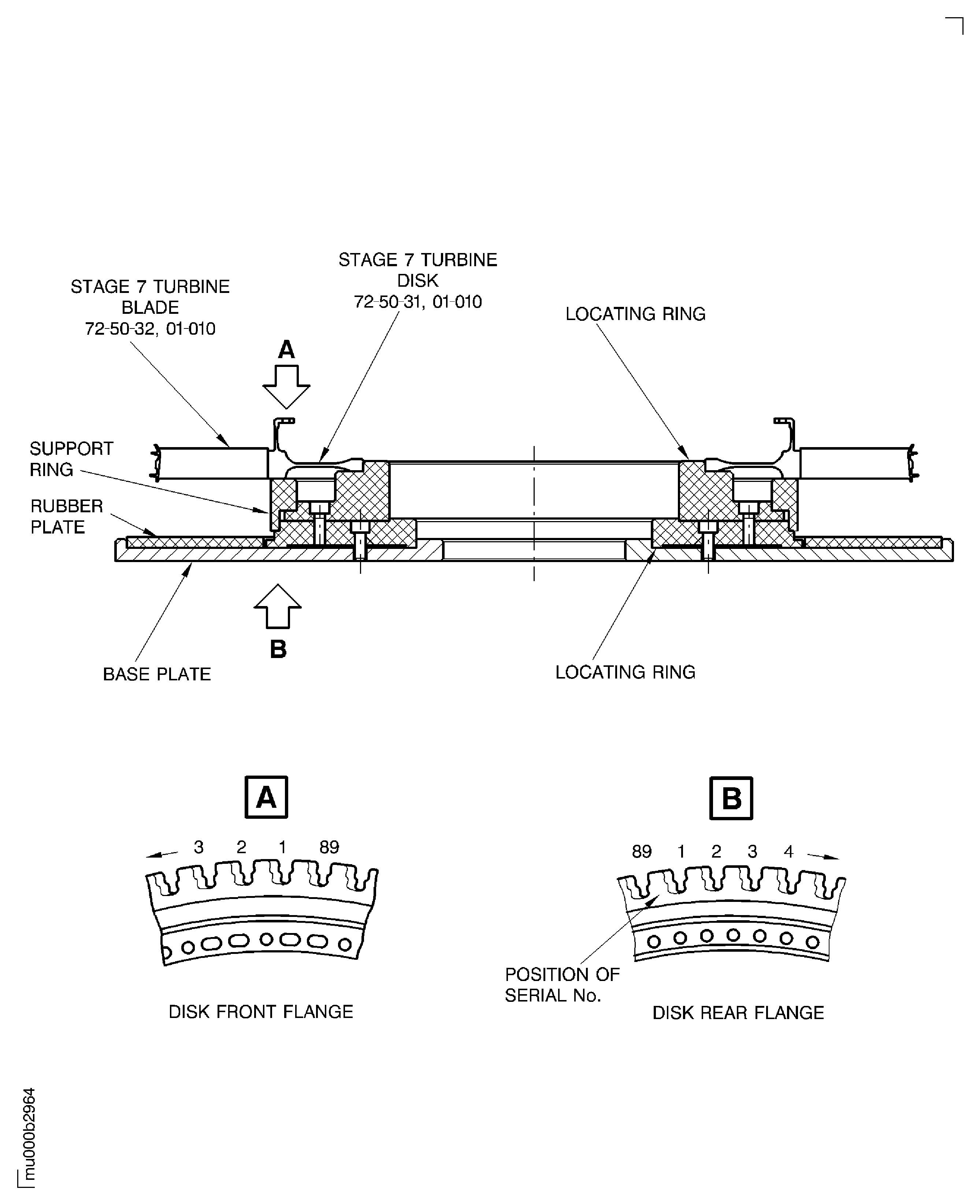 STAGE 7 TURBINE BLADE
72-50-32, 01-010

STAGE 7 TURBINE DISK
72-50-31, 01-010

LOCATING RING

A

SUPPORT RING

RUBBER PLATE

B

BASE PLATE

LOCATING RING

A

3 2 1 89

DISK FRONT FLANGE

B

89 1 2 3 4

POSITION OF SERIAL No.

DISK REAR FLANGE

mu000b2964