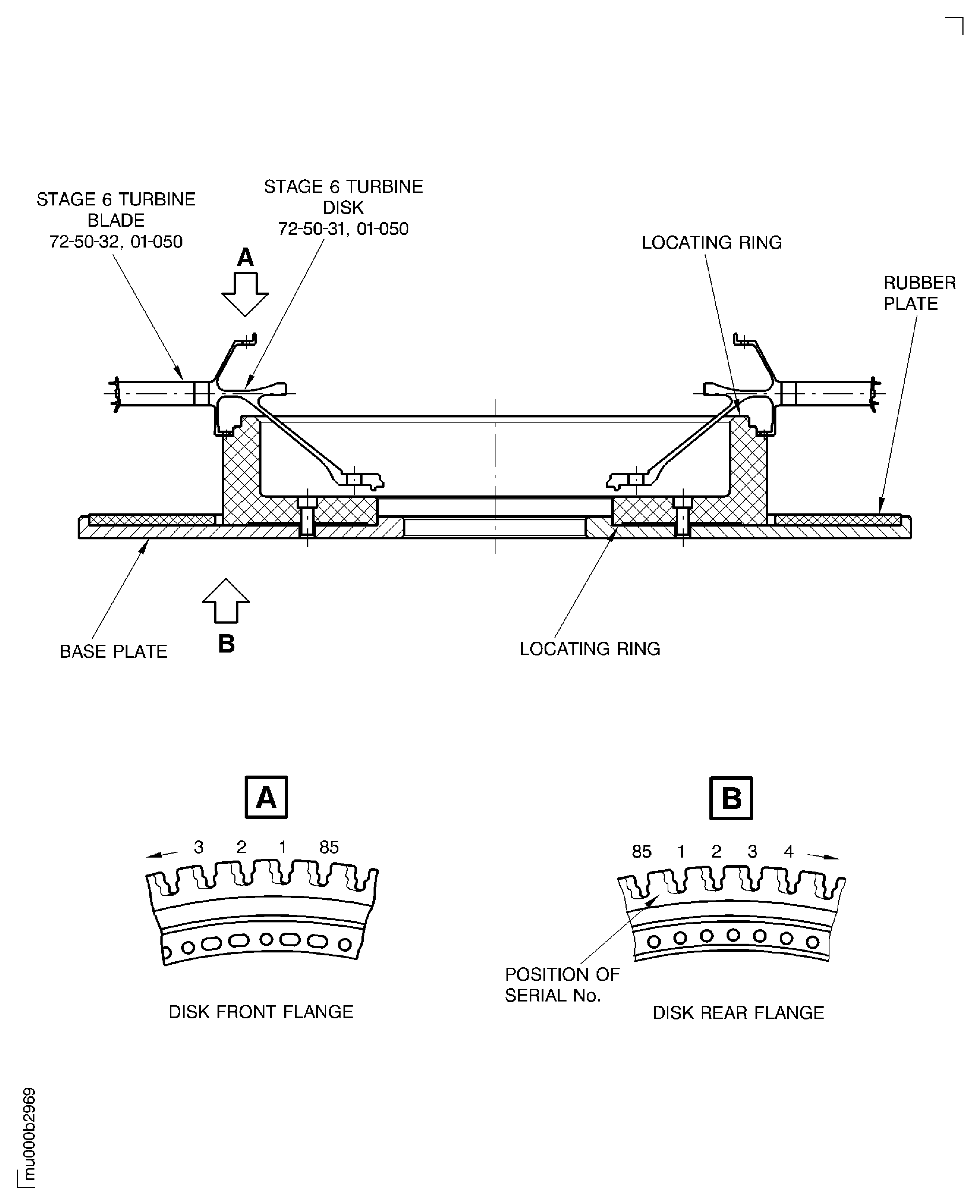 STAGE 6 TURBINE BLADE
72-50-32, 01-050

STAGE 6 TURBINE DISK
72-50-31, 01-050

A

LOCATING RING

RUBBER PLATE

BASE PLATE

B

LOCATING RING

A

3 2 1 85

DISK FRONT FLANGE

B

85 1 2 3 4

POSITION OF SERIAL No.

DISK REAR FLANGE

mu000b2969