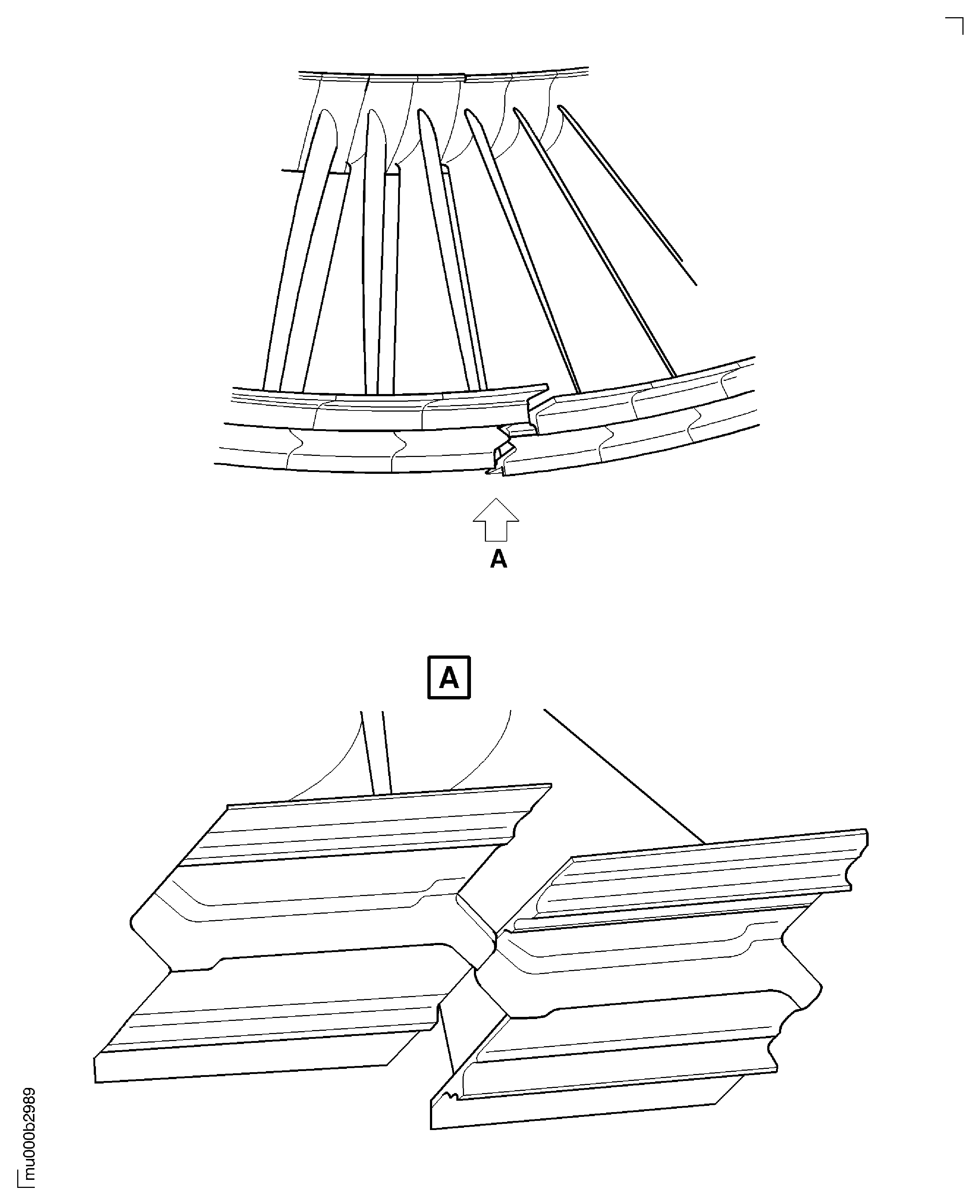 A

A

mu000b2989