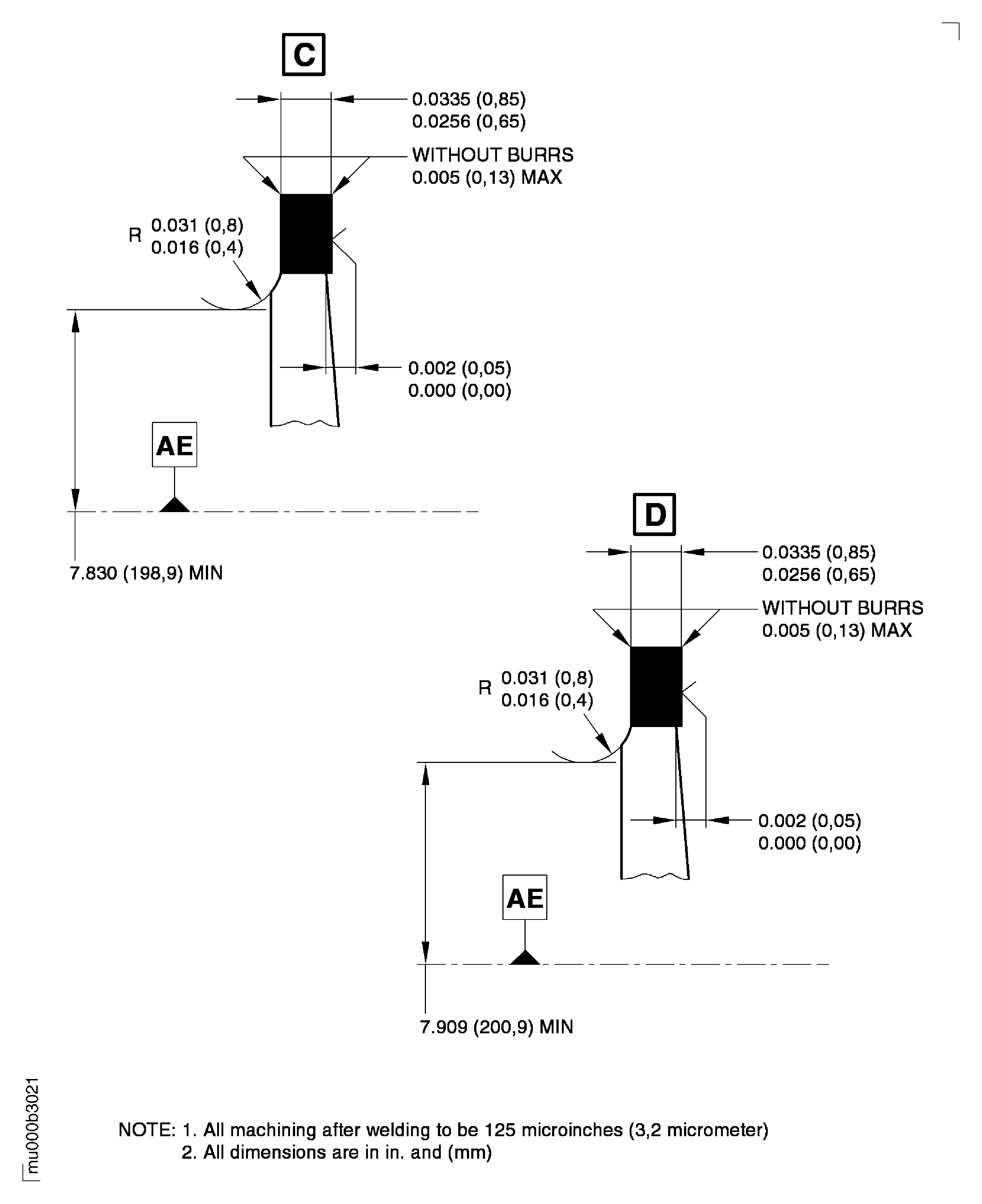 C

0.0335 (0,85)
0.0256 (0,65)

WITHOUT BURRS
0.005 (0,13) MAX

R 0.031 (0,8)
0.016 (0,4)

0.002 (0,05)
0.000 (0,00)

AE

7.830 (198,9) MIN

D

0.0335 (0,85)
0.0256 (0,65)

WITHOUT BURRS
0.005 (0,13) MAX

R 0.031 (0,8)
0.016 (0,4)

0.002 (0,05)
0.000 (0,00)

AE

7.909 (200,9) MIN

mu000b3021

NOTE: 1. All machining after welding to be 125 microinches (3,2 micrometer)
2. All dimensions are in in. and (mm)