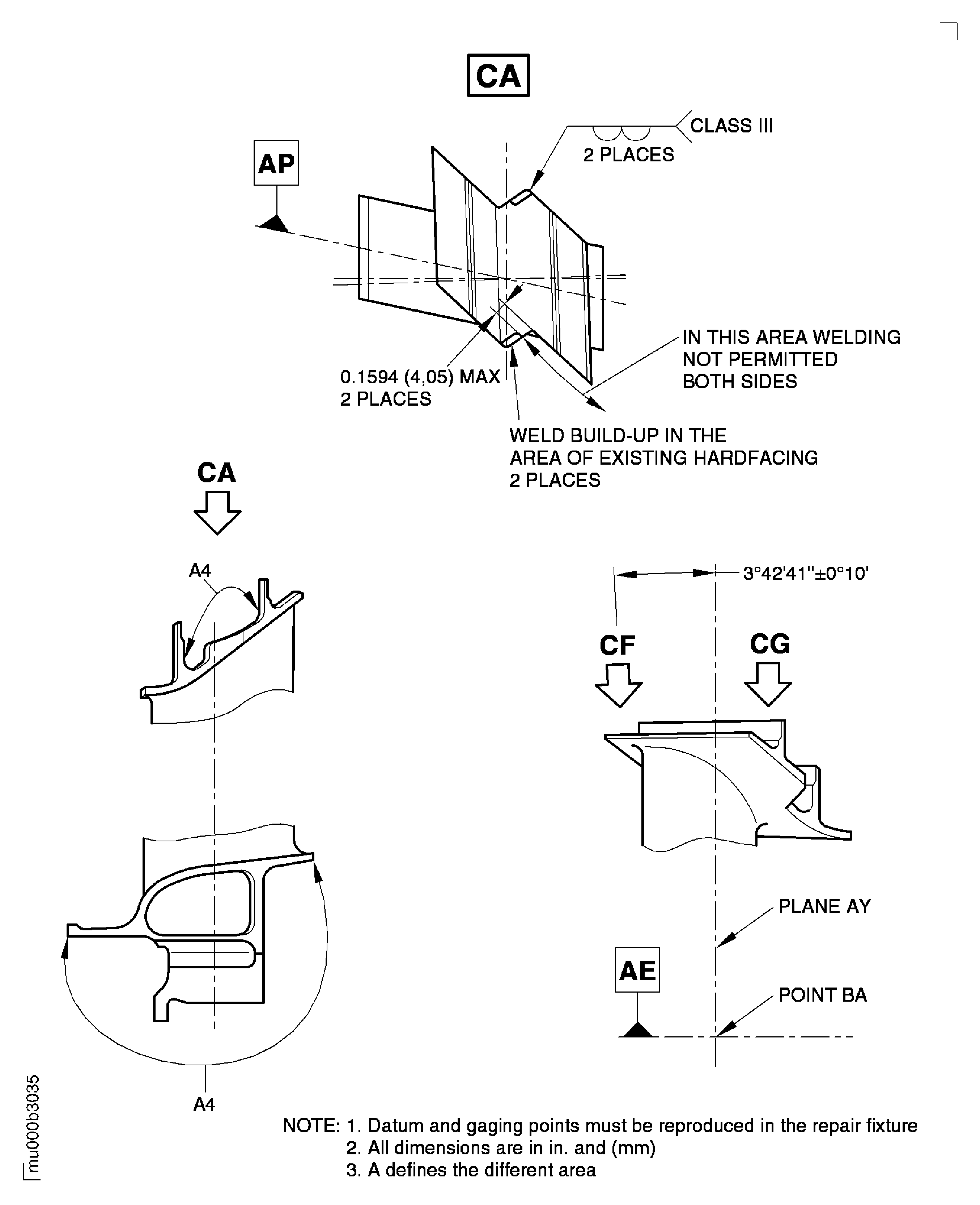 CA

CLASS III

2 PLACES

AP

IN THIS AREA WELDING NOT PERMITTED BOTH SIDES

0.1594 (4,05) MAX
2 PLACES

WELD BUILD-UP IN THE AREA OF EXISTING HARDFACING
2 PLACES

CA

A4

$3°42'41''±0°10'$

CF

CG

PLANE AY

AE

POINT BA

A4

mu000b3035

NOTE: 1. Datum and gaging points must be reproduced in the repair fixture
2. All dimensions are in in. and (mm)
3. A defines the different area