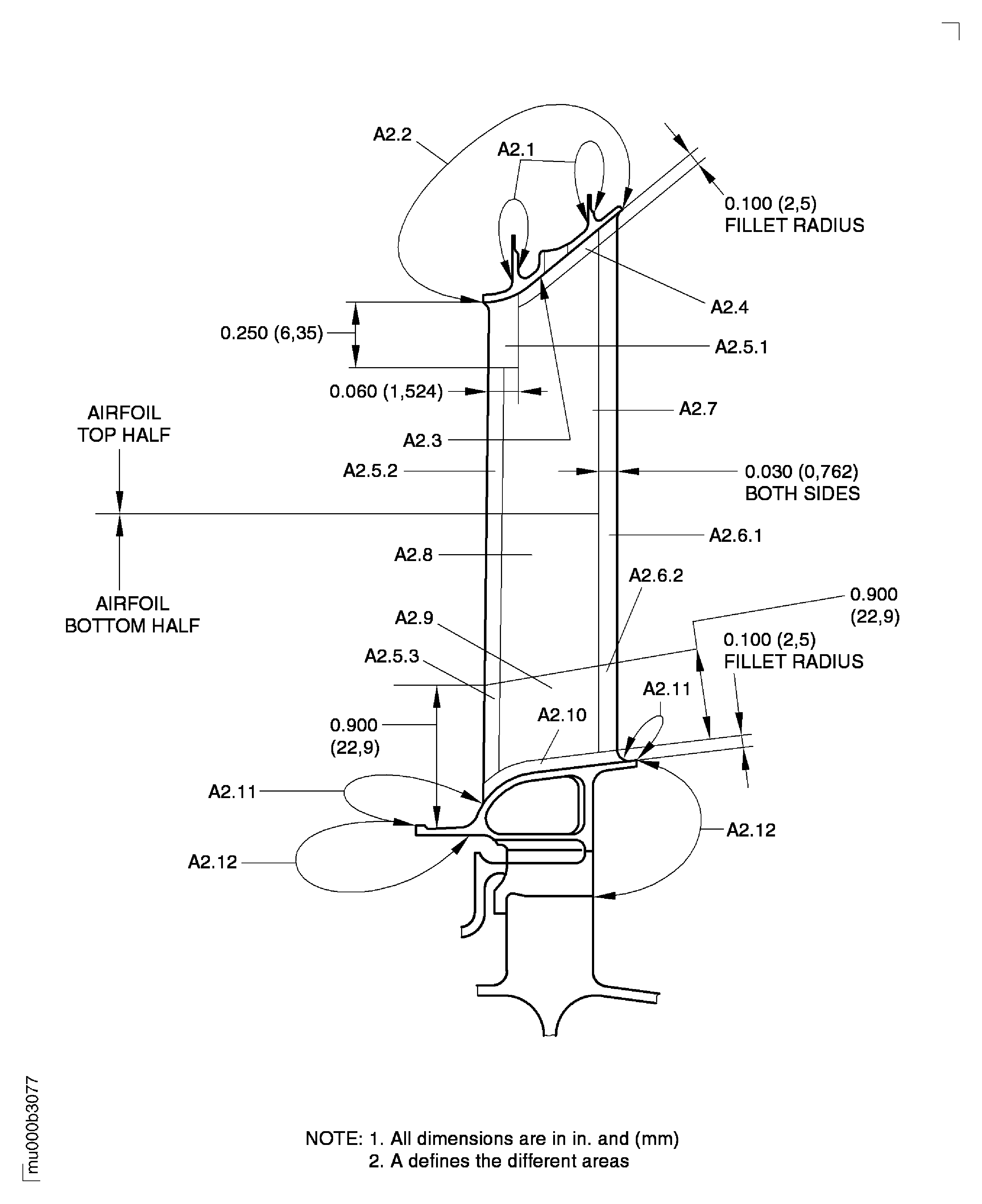 A2.2

A2.1

0.100 (2,5)
FILLET RADIUS

A2.4

0.250 (6,35)

A2.5.1

0.060 (1,524)

A2.7

AIRFOIL
TOP HALF

A2.3

A2.5.2

0.030 (0,762)
BOTH SIDES

A2.6.1

A2.8

A2.6.2

AIRFOIL
BOTTOM HALF

A2.9

0.900
(22,9)

0.100 (2,5)
FILLET RADIUS

A2.5.3

A2.11

A2.10

0.900
(22,9)

A2.11

A2.12

A2.12

mu000b3077

NOTE: 1. All dimensions are in in. and (mm)
2. A defines the different areas