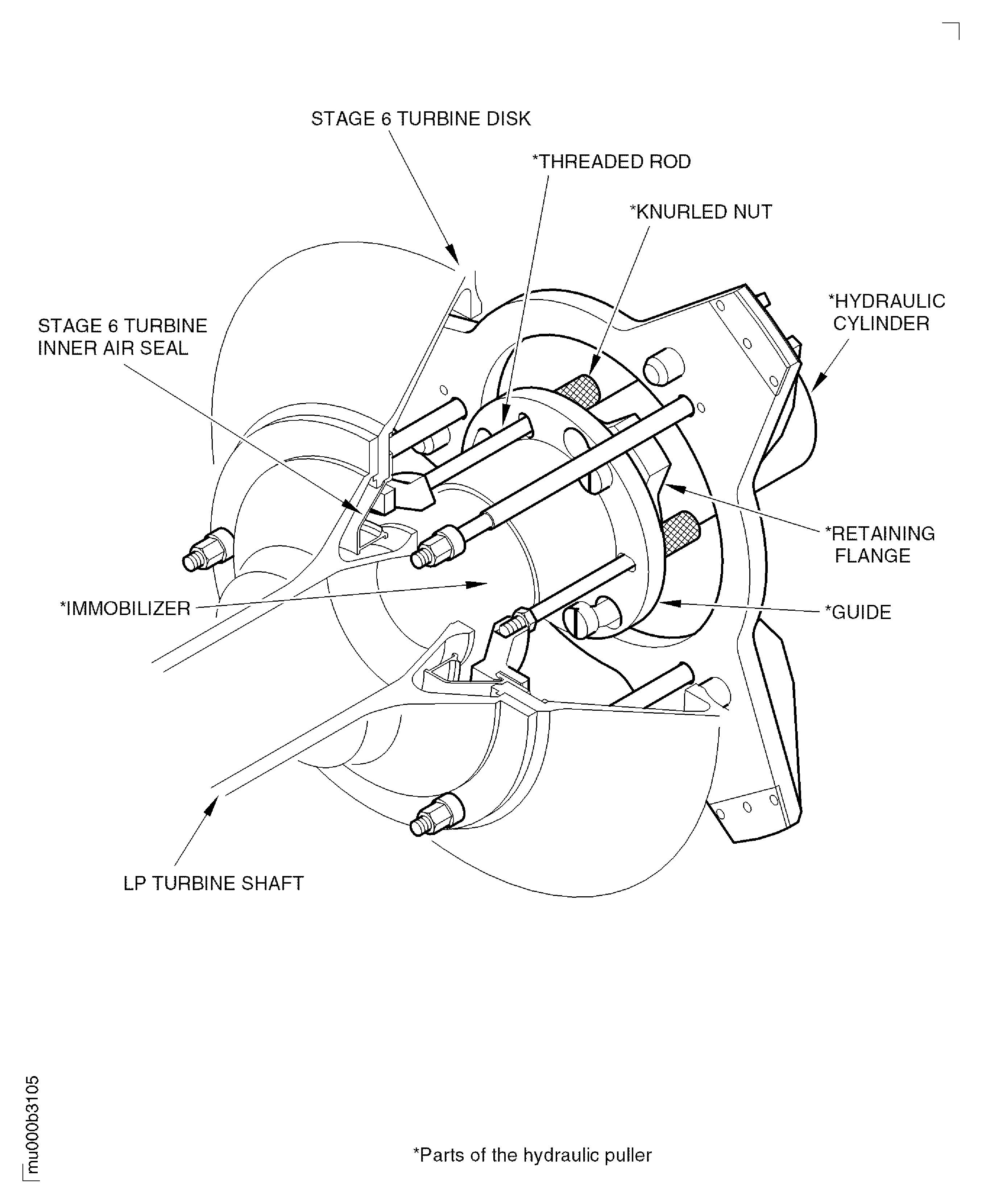 STAGE 6 TURBINE DISK

*THREADED ROD

*KNURLED NUT

*HYDRAULIC CYLINDER

STAGE 6 TURBINE INNER AIR SEAL

*RETAINING FLANGE

*IMMOBILIZER

*GUIDE

LP TURBINE SHAFT

mu000b3105

*Parts of the hydraulic puller