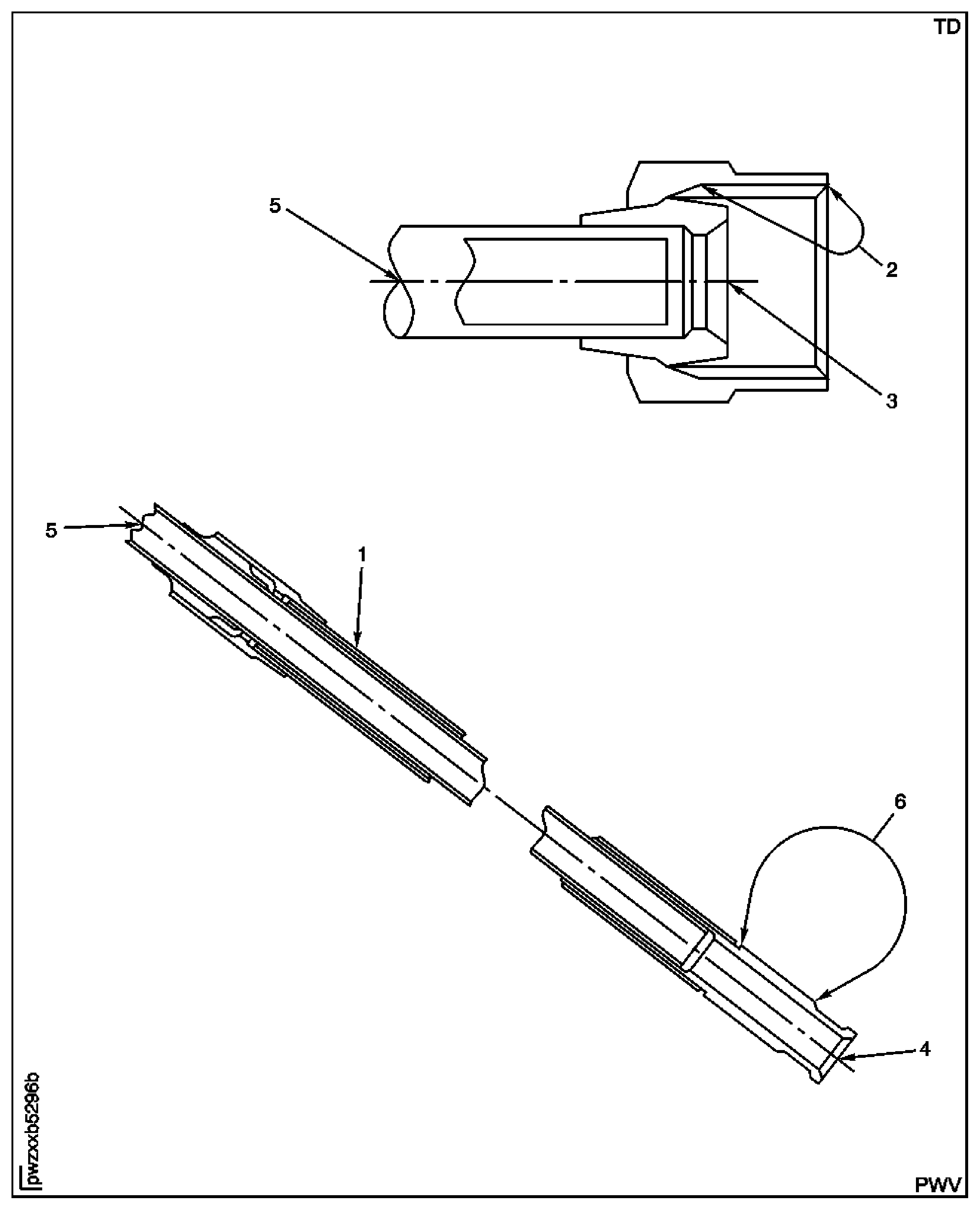 TD

5

2

3

5

1

6

4

pwzxxb5296b

PWV