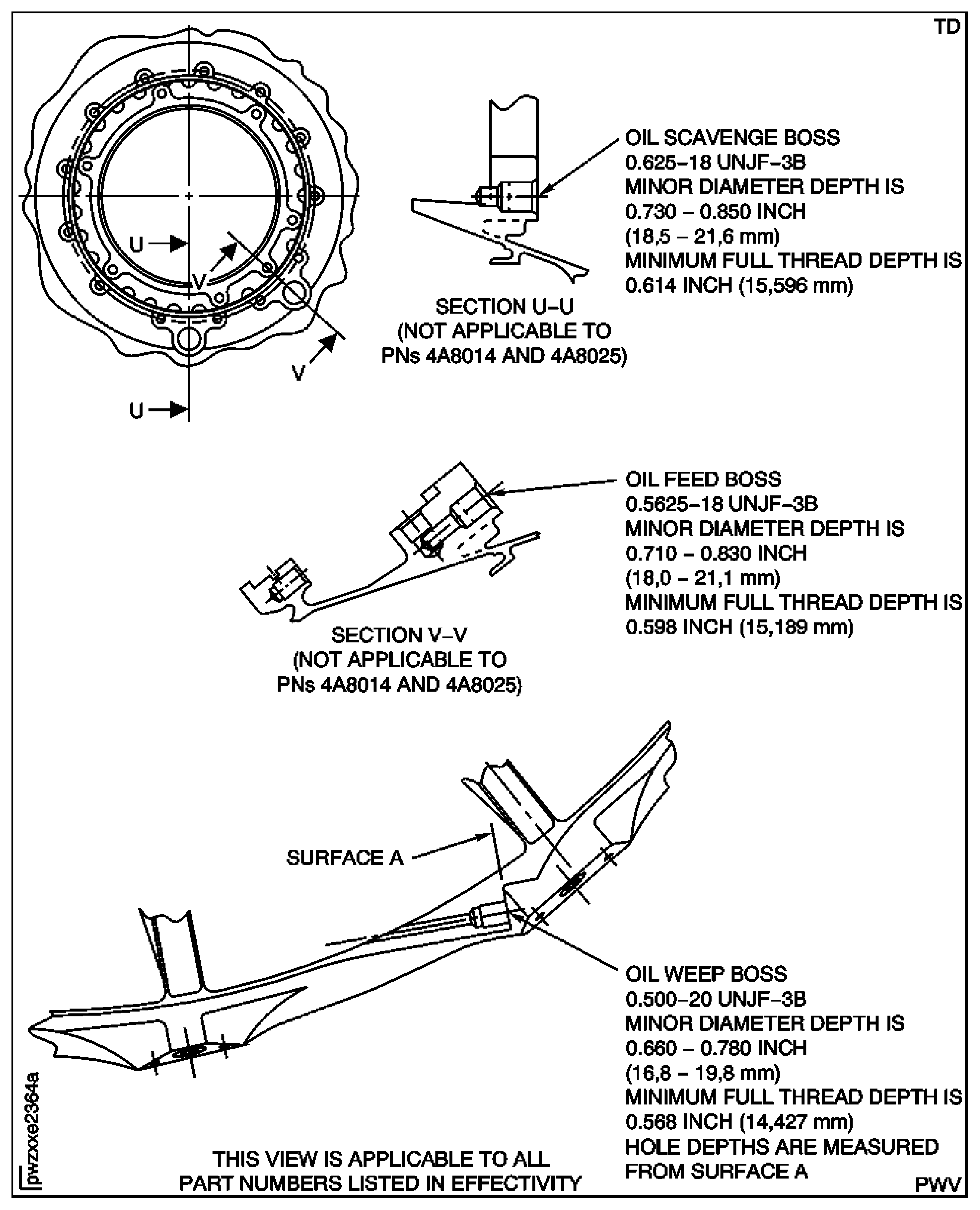 TD

U
V
V
U

OIL SCAVENGE BOSS
0.625–18 UNJF–3B
MINOR DIAMETER DEPTH IS
0.730 – 0.850 INCH
(18,5 – 21,6 mm)
MINIMUM FULL THREAD DEPTH IS
0.614 INCH (15,596 mm)

SECTION U–U
(NOT APPLICABLE TO
PNs 4A8014 AND 4A8025)

OIL FEED BOSS
0.5625–18 UNJF–3B
MINOR DIAMETER DEPTH IS
0.710 – 0.830 INCH
(18,0 – 21,1 mm)
MINIMUM FULL THREAD DEPTH IS
0.598 INCH (15,189 mm)

SECTION V–V
(NOT APPLICABLE TO
PNs 4A8014 AND 4A8025)

SURFACE A

OIL WEEP BOSS
0.500–20 UNJF–3B
MINOR DIAMETER DEPTH IS
0.660 – 0.780 INCH
(16,8 – 19,8 mm)
MINIMUM FULL THREAD DEPTH IS
0.568 INCH (14,427 mm)
HOLE DEPTHS ARE MEASURED
FROM SURFACE A

THIS VIEW IS APPLICABLE TO ALL
PART NUMBERS LISTED IN EFFECTIVITY

pwzxxe2364a

PWV