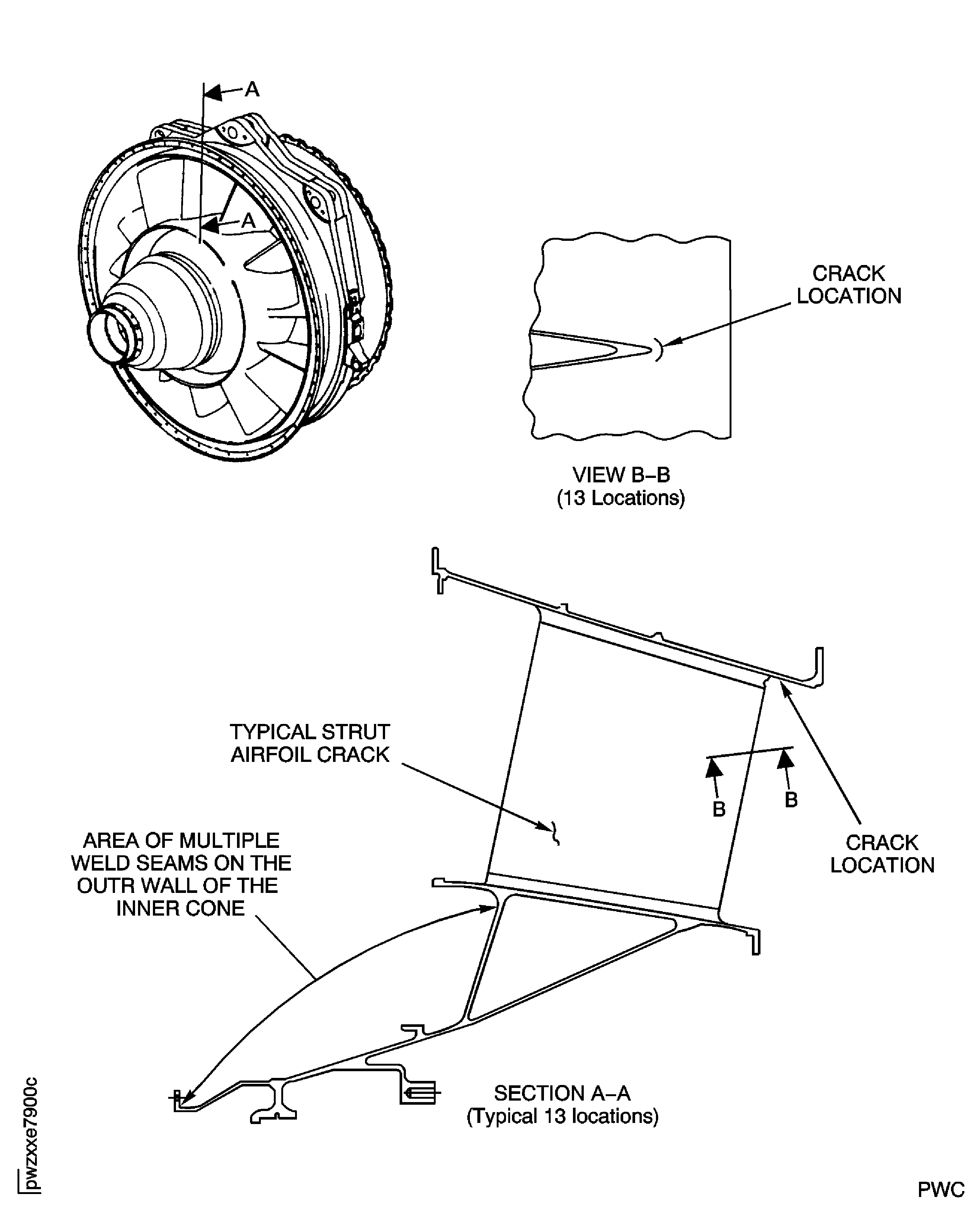 A

A

CRACK LOCATION

VIEW B–B
(13 Locations)

TYPICAL STRUT AIRFOIL CRACK

B

B

CRACK LOCATION

AREA OF MULTIPLE WELD SEAMS ON THE OUTR WALL OF THE INNER CONE

SECTION A–A
(Typical 13 locations)

pwzxxe7900c

PWC