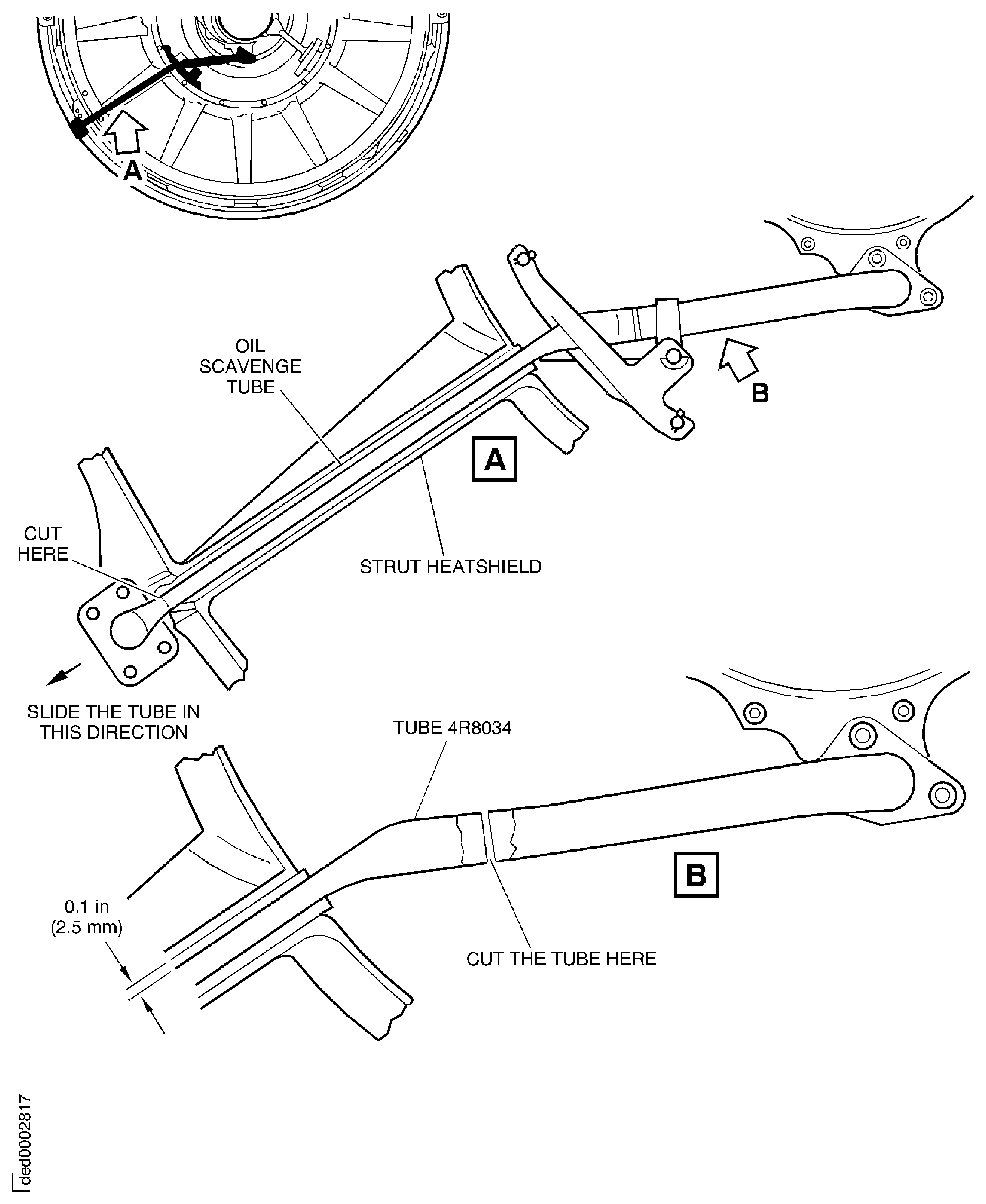 A

OIL SCAVENGE TUBE

B

A

CUT HERE

STRUT HEATSHIELD

SLIDE THE TUBE IN THIS DIRECTION

TUBE 4R8034

B

0.1 in (2.5 mm)

CUT THE TUBE HERE

ded0002817