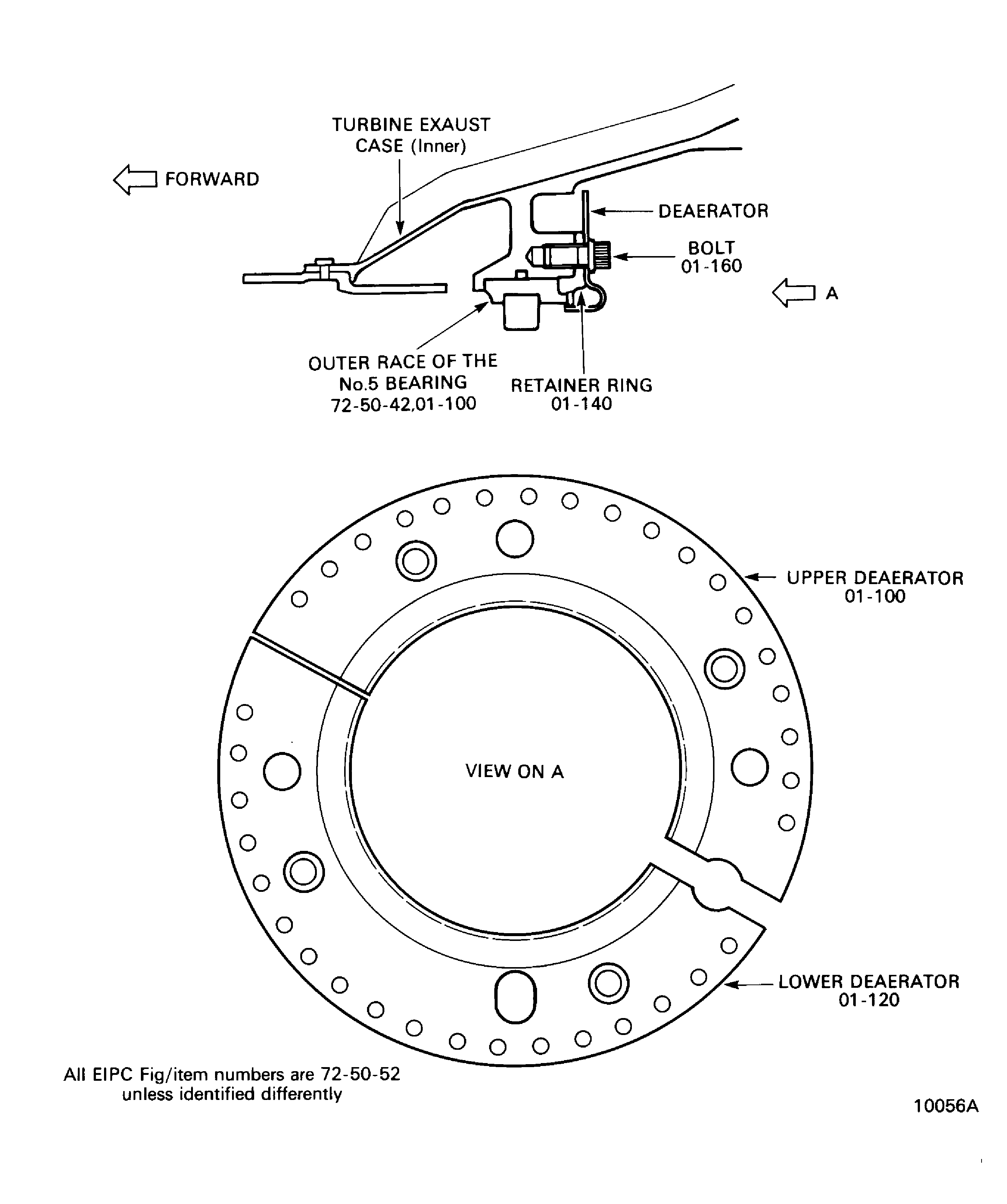 TURBINE EXAUST CASE (Inner)

FORWARD

DEAERATOR

BOLT
01-160

A

OUTER RACE OF THE No.5 BEARING
72-50-42,01-100

RETAINER RING
01-140

UPPER DEAERATOR
01-100

VIEW ON A

LOWER DEAERATOR
01-120

All EIPC Fig/item numbers are 72-50-52 unless identified differently

10056A