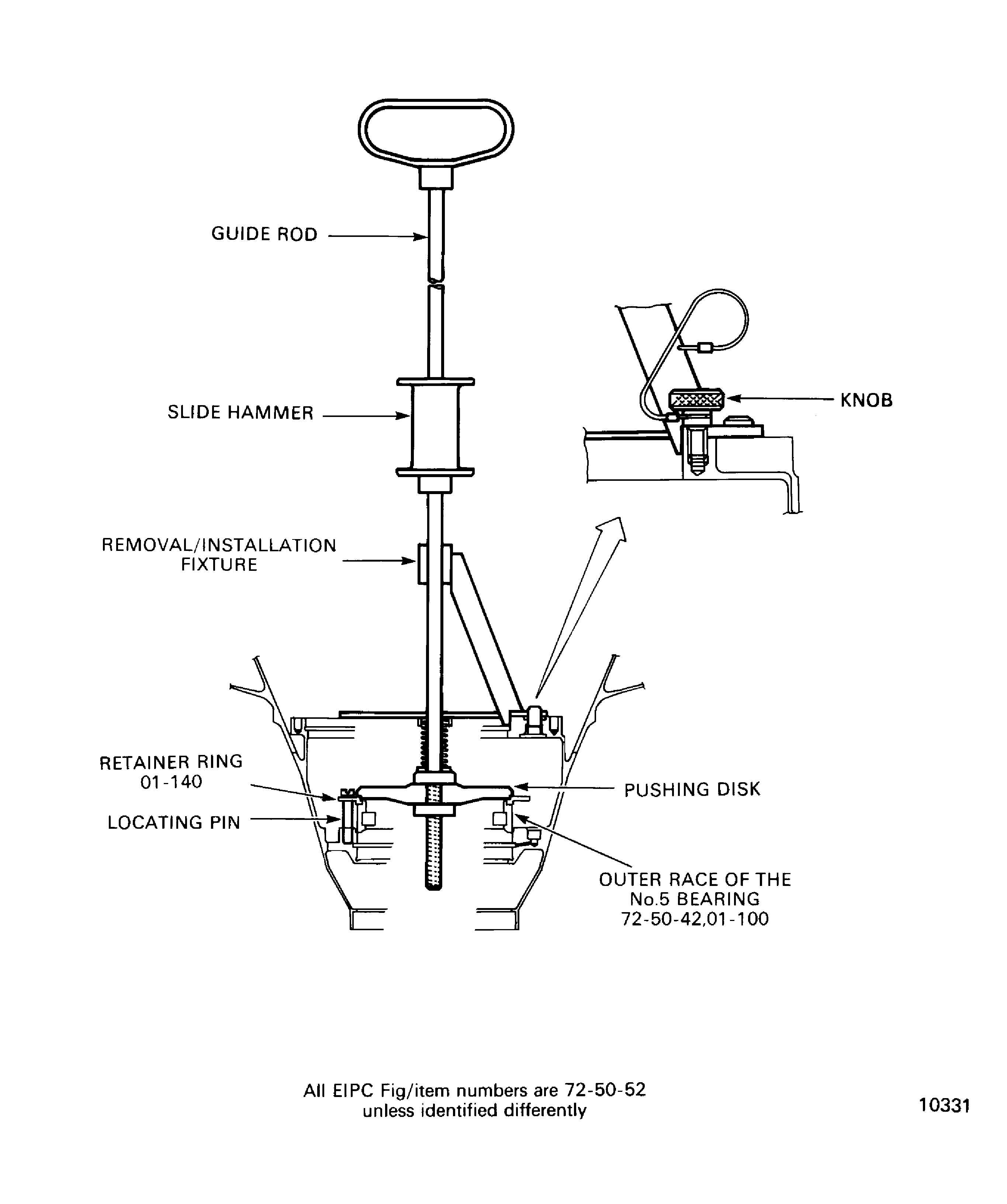 GUIDE ROD

KNOB

SLIDE HAMMER

REMOVAL/INSTALLATION FIXTURE

RETAINER RING 01-140

PUSHING DISK

LOCATING PIN

OUTER RACE OF THE No.5 BEARING 72-50-42,01-100

All EIPC Fig/item numbers are 72-50-52 unless identified differently

10331