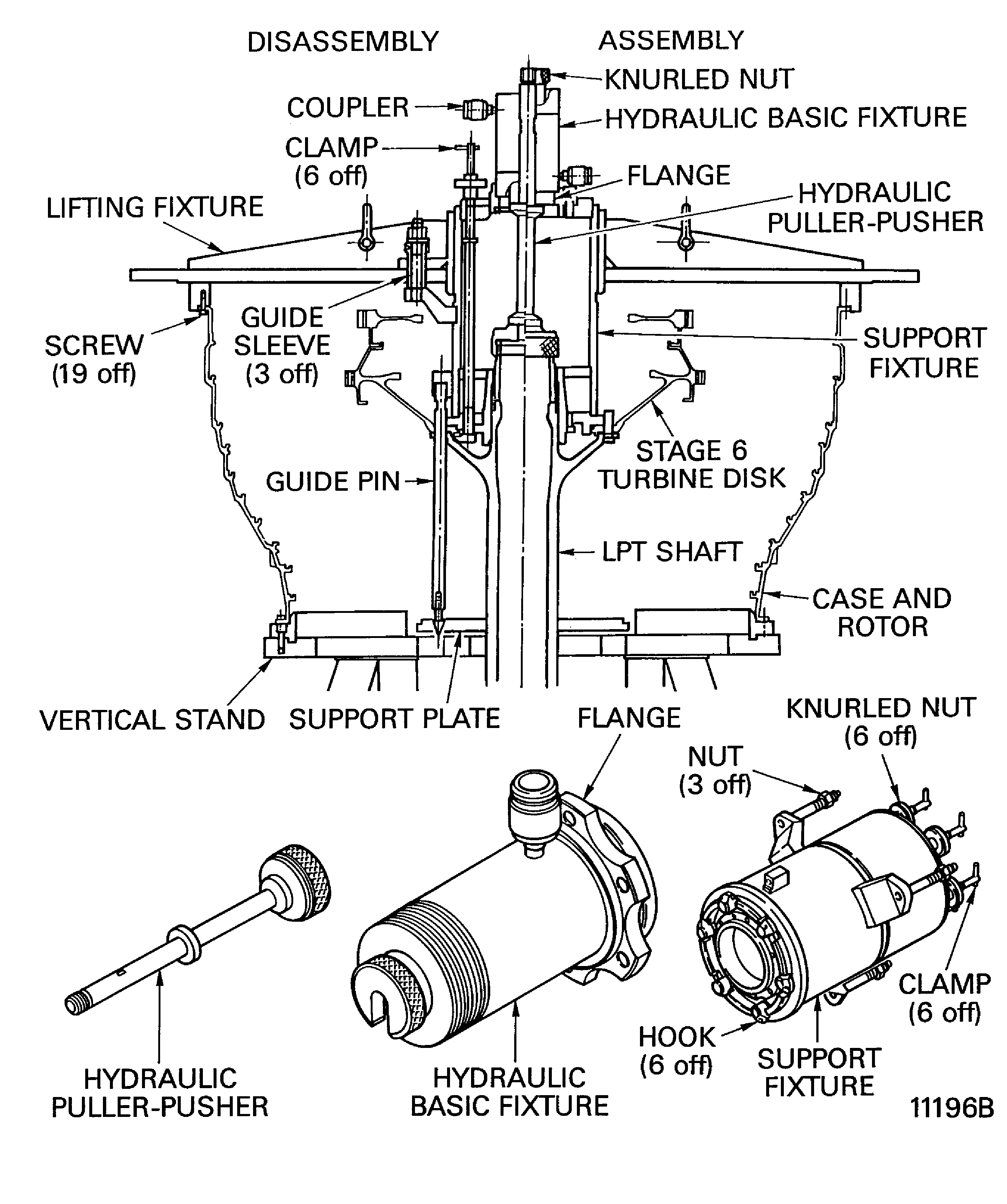 DISASSEMBLY

ASSEMBLY

KNURLED NUT

COUPLER

HYDRAULIC BASIC FIXTURE

CLAMP (6 off)

FLANGE

HYDRAULIC PULLER-PUSHER

LIFTING FIXTURE

GUIDE SLEEVE (3 off)

SCREW (19 off)

SUPPORT FIXTURE

STAGE 6 TURBINE DISK

GUIDE PIN

LPT SHAFT

CASE AND ROTOR

VERTICAL STAND

SUPPORT PLATE

FLANGE

KNURLED NUT (6 off)

NUT (3 off)

CLAMP (6 off)

HOOK (6 off)

SUPPORT FIXTURE

HYDRAULIC PULLER-PUSHER

HYDRAULIC BASIC FIXTURE

11196B