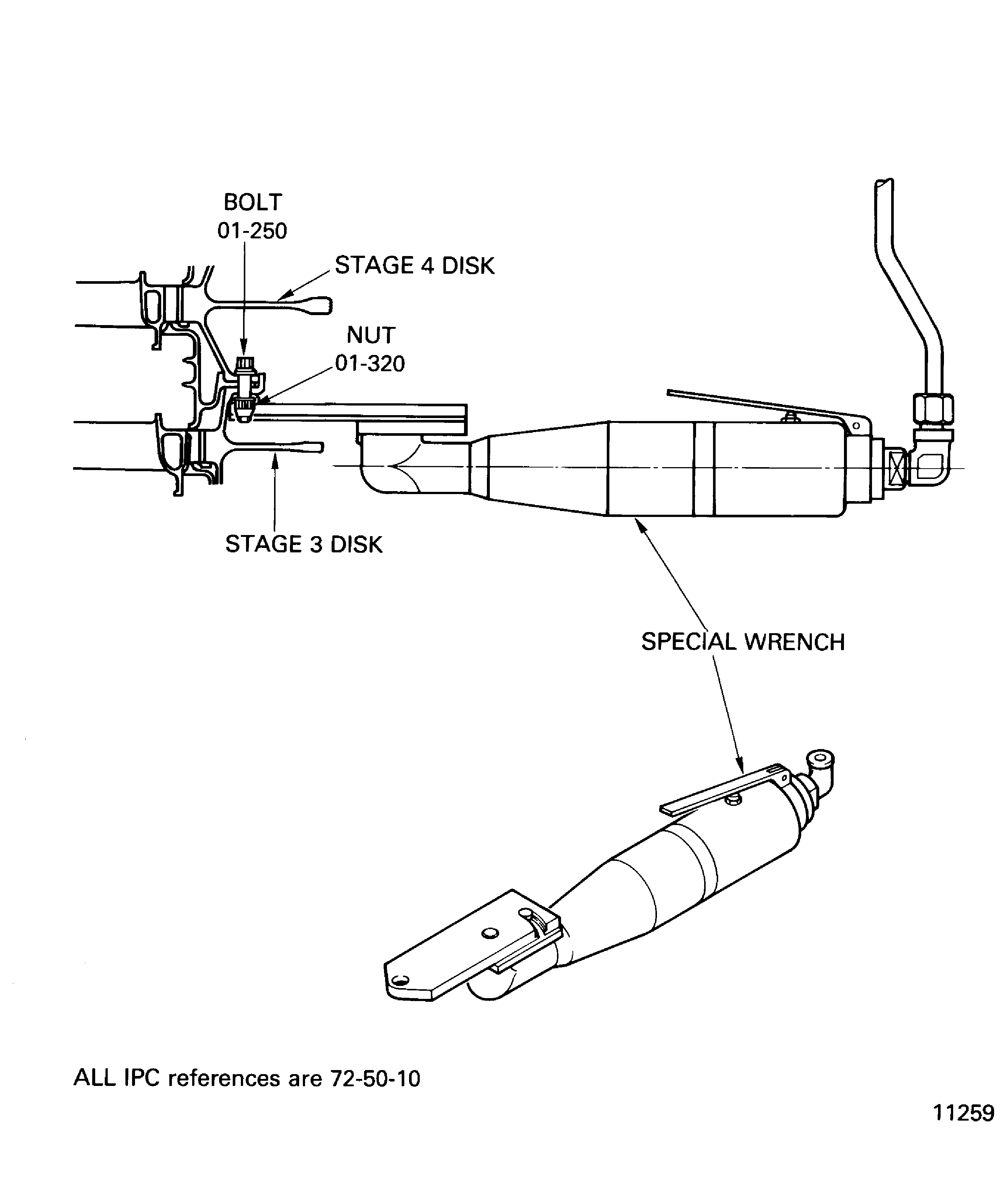 BOLT
01-250

STAGE 4 DISK

NUT
01-320

STAGE 3 DISK

SPECIAL WRENCH

ALL IPC references are 72-50-10

11259