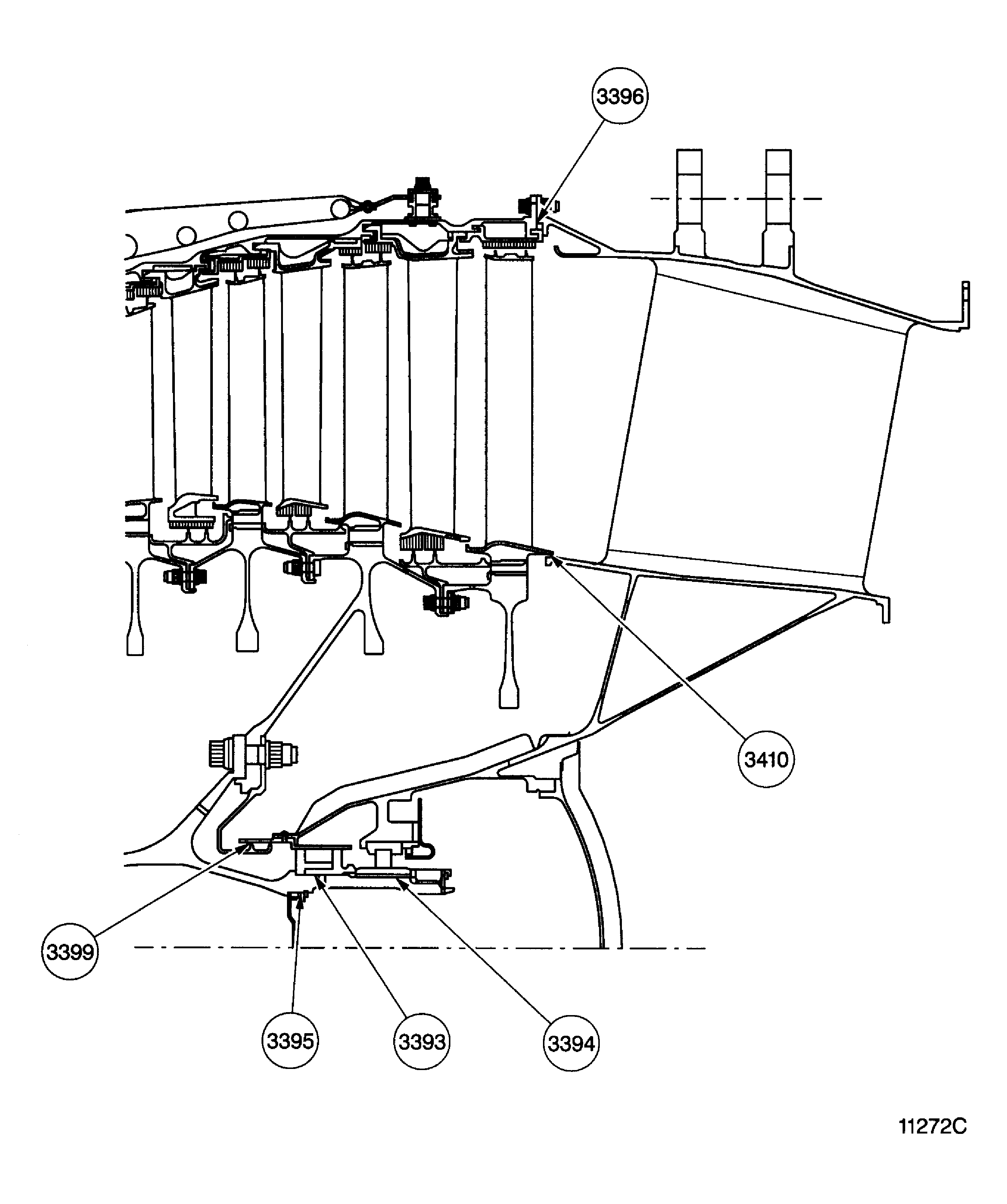 3396

3410

3399

3395

3393

3394

11272C