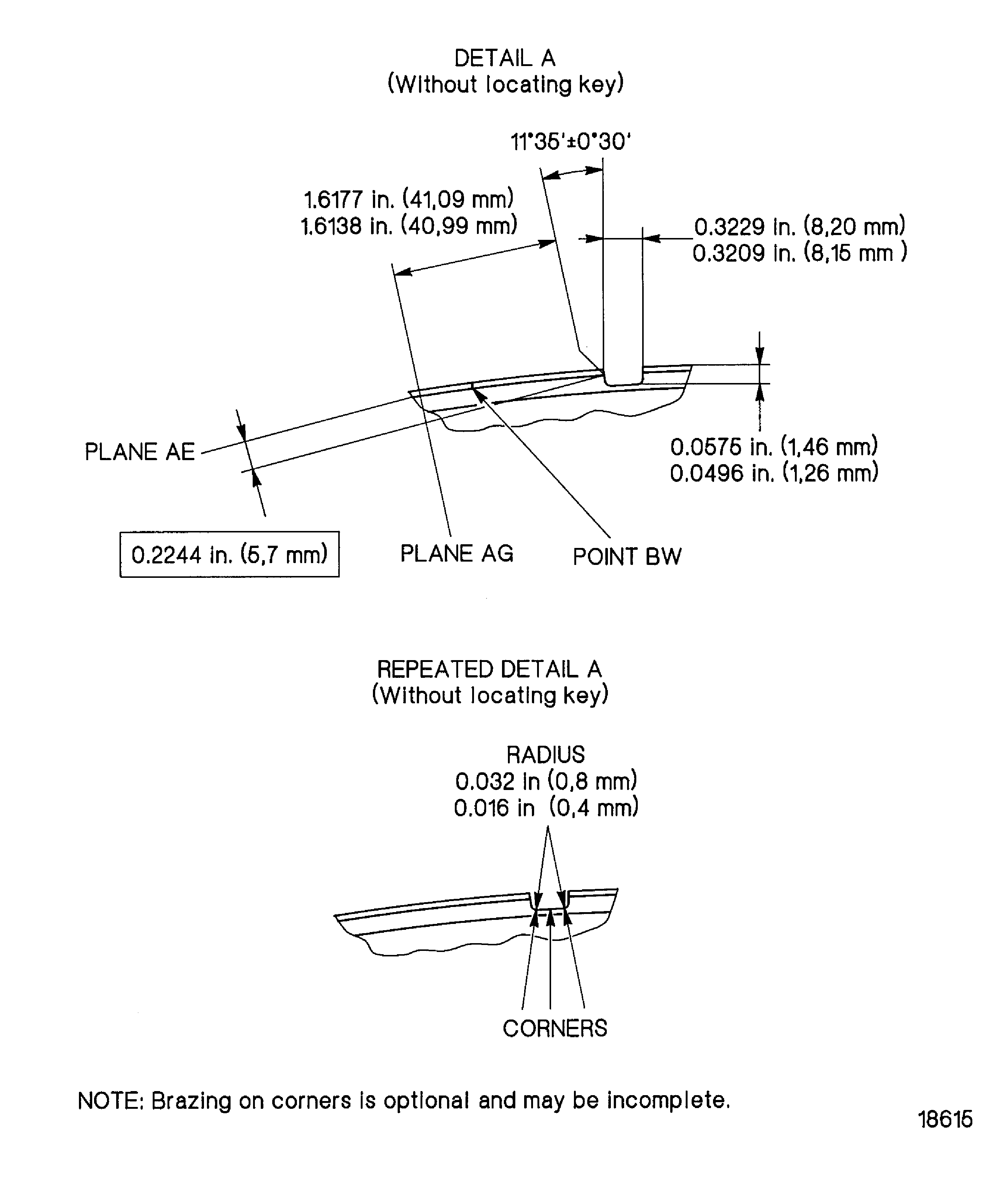 DETAIL A
(Without locating key)

11°35'±0°30'

1.6177 in. (41,09 mm)
1.6138 in. (40,99 mm)

0.3229 in. (8,20 mm)
0.3209 in. (8,15 mm )

PLANE AE

0.0575 in. (1,46 mm)
0.0496 in. (1,26 mm)

0.2244 in. (5,7 mm)

PLANE AG

POINT BW

REPEATED DETAIL A
(Without locating key)

RADIUS
0.032 in (0,8 mm)
0.016 in (0,4 mm)

CORNERS

NOTE: Brazing on corners is optional and may be incomplete.

18615