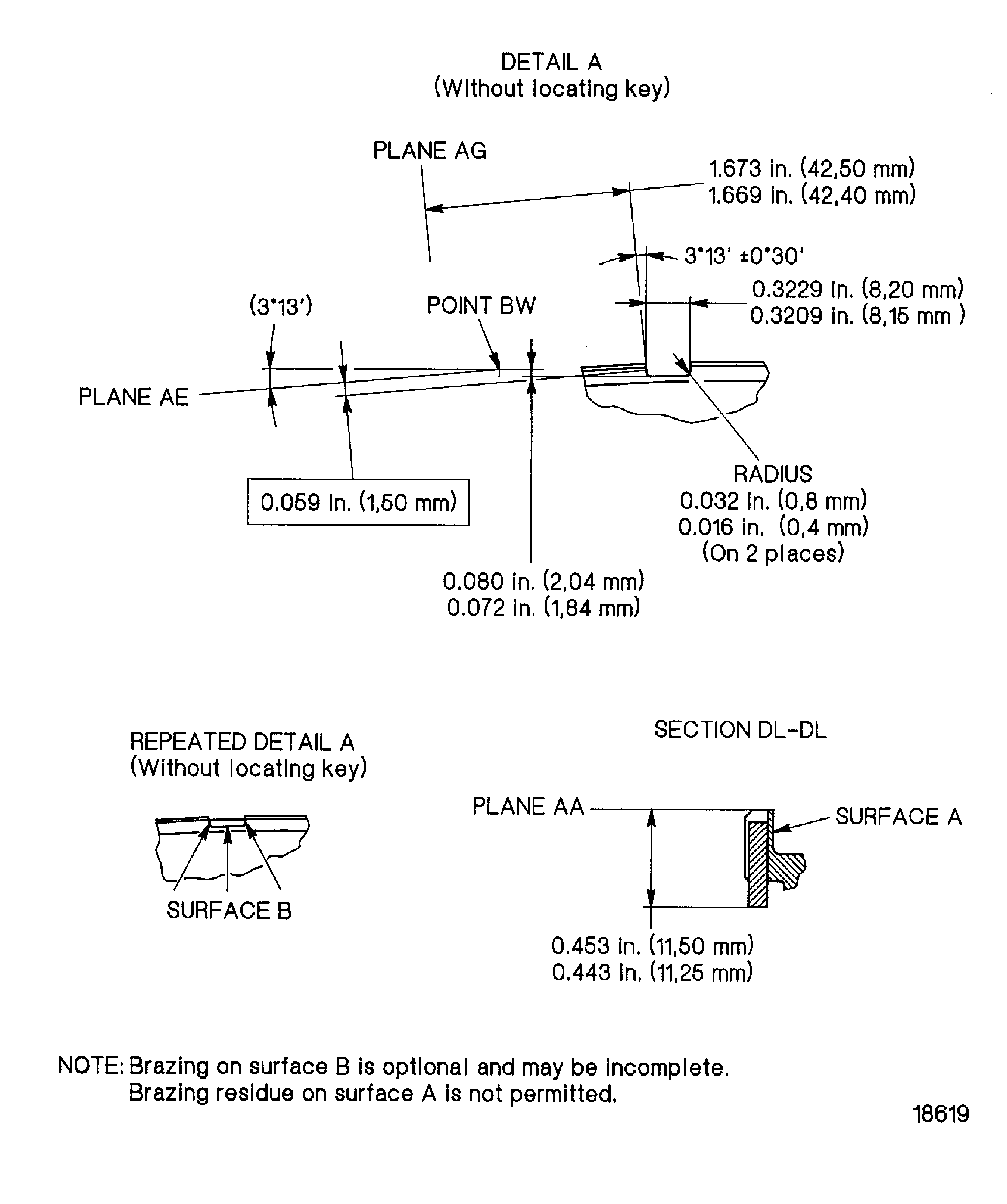 DETAIL A
(Without locating key)

PLANE AG

1.673 in. (42,50 mm)
1.669 in. (42,40 mm)

3°13' ±0°30'

0.3229 in. (8,20 mm)
0.3209 in. (8,15 mm )

(3°13')

POINT BW

PLANE AE

0.059 in. (1,50 mm)

RADIUS
0.032 in. (0,8 mm)
0.016 in. (0,4 mm)
(On 2 places)

0.080 in. (2,04 mm)
0.072 in. (1,84 mm)

REPEATED DETAIL A
(Without locating key)

SURFACE B

SECTION DL-DL

PLANE AA

SURFACE A

0.453 in. (11,50 mm)
0.443 in. (11,25 mm)

NOTE: Brazing on surface B is optional and may be incomplete.
Brazing residue on surface A is not permitted.

18619