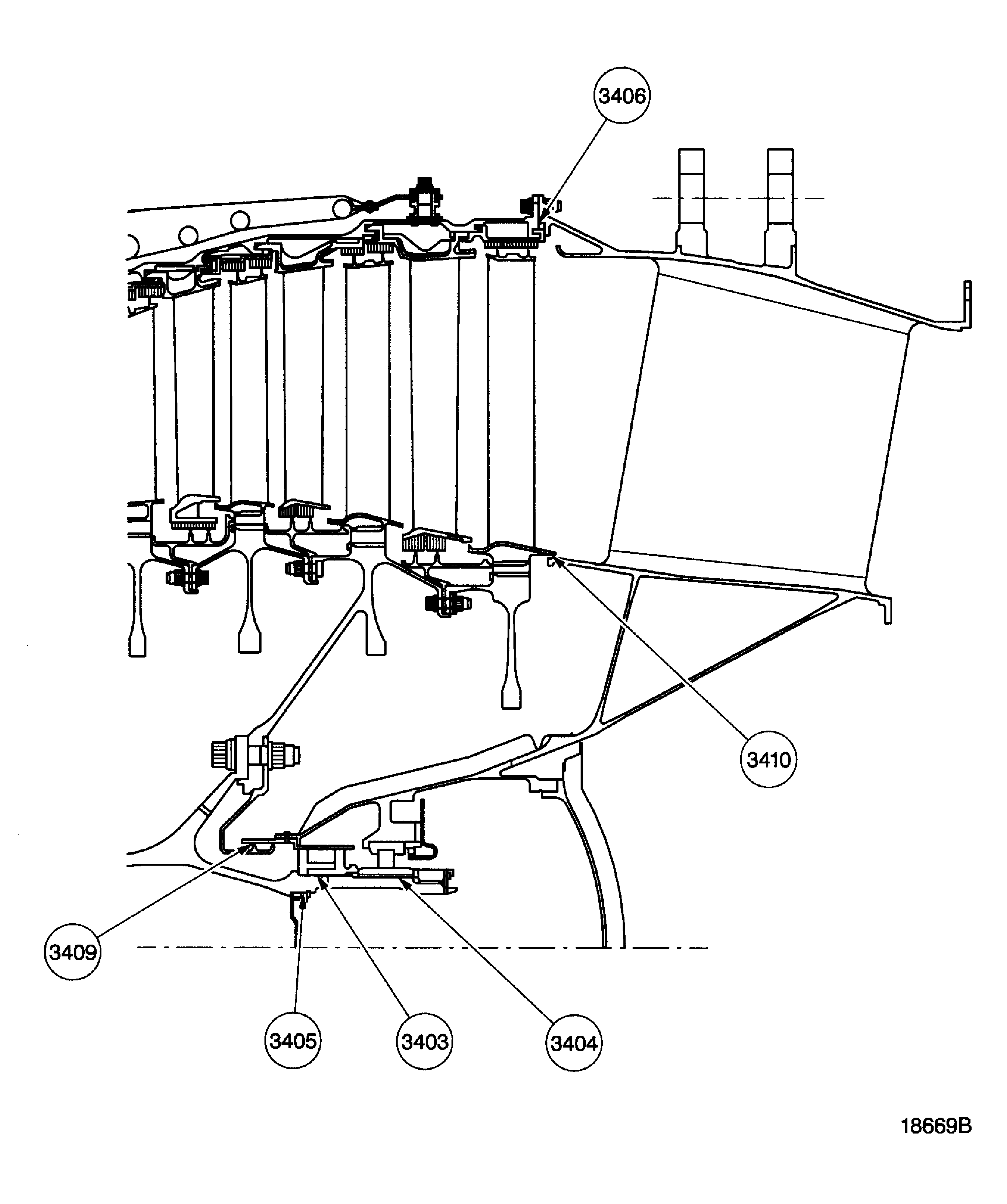 3406

3410

3409

3405

3403

3404

18669B