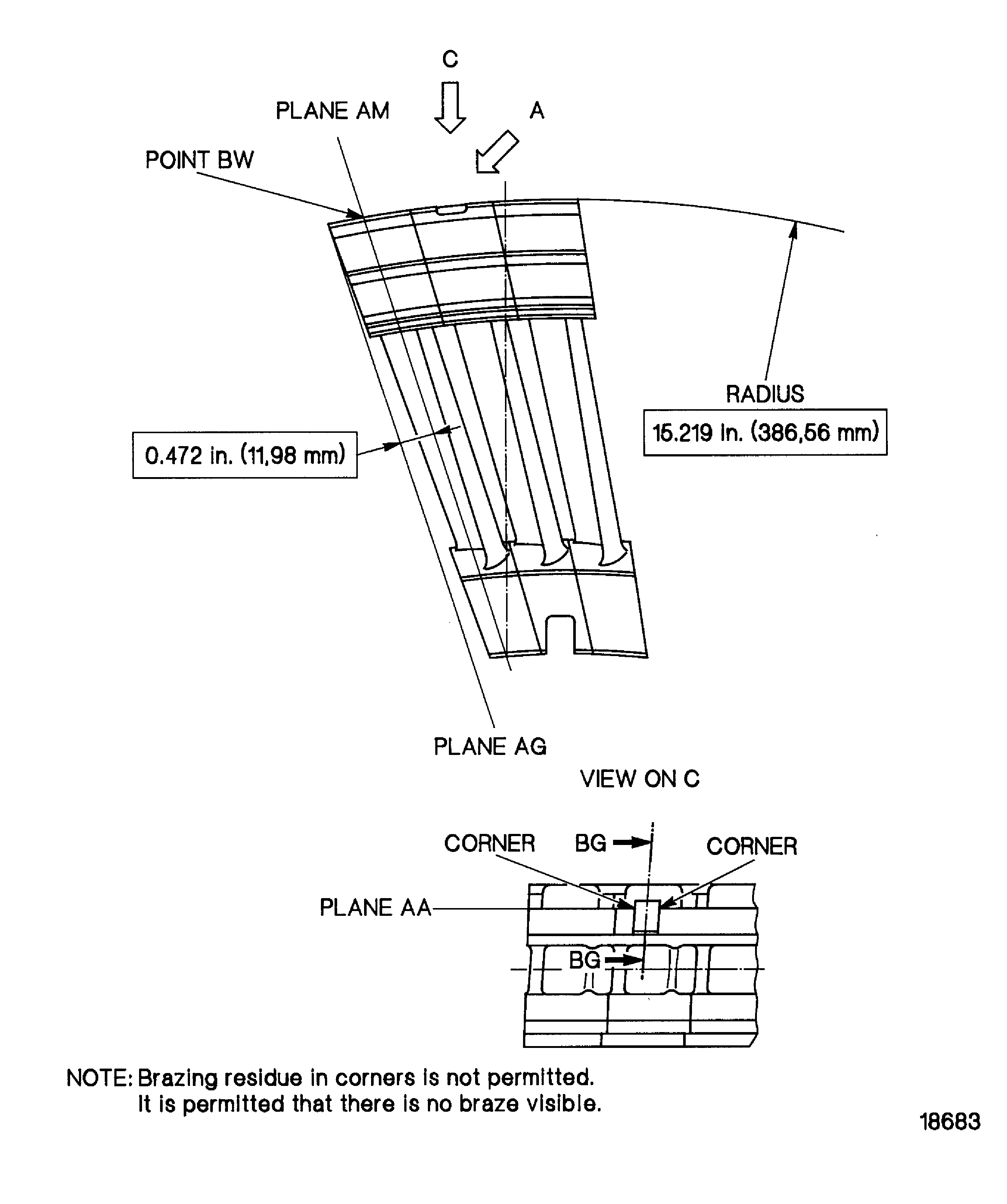 C

PLANE AM

A

POINT BW

RADIUS

15.219 in. (386,56 mm)

0.472 in. (11,98 mm)

PLANE AG

VIEW ON C

CORNER

BG

CORNER

PLANE AA

BG

NOTE: Brazing residue in corners is not permitted. It is permitted that there is no braze visible.

18683