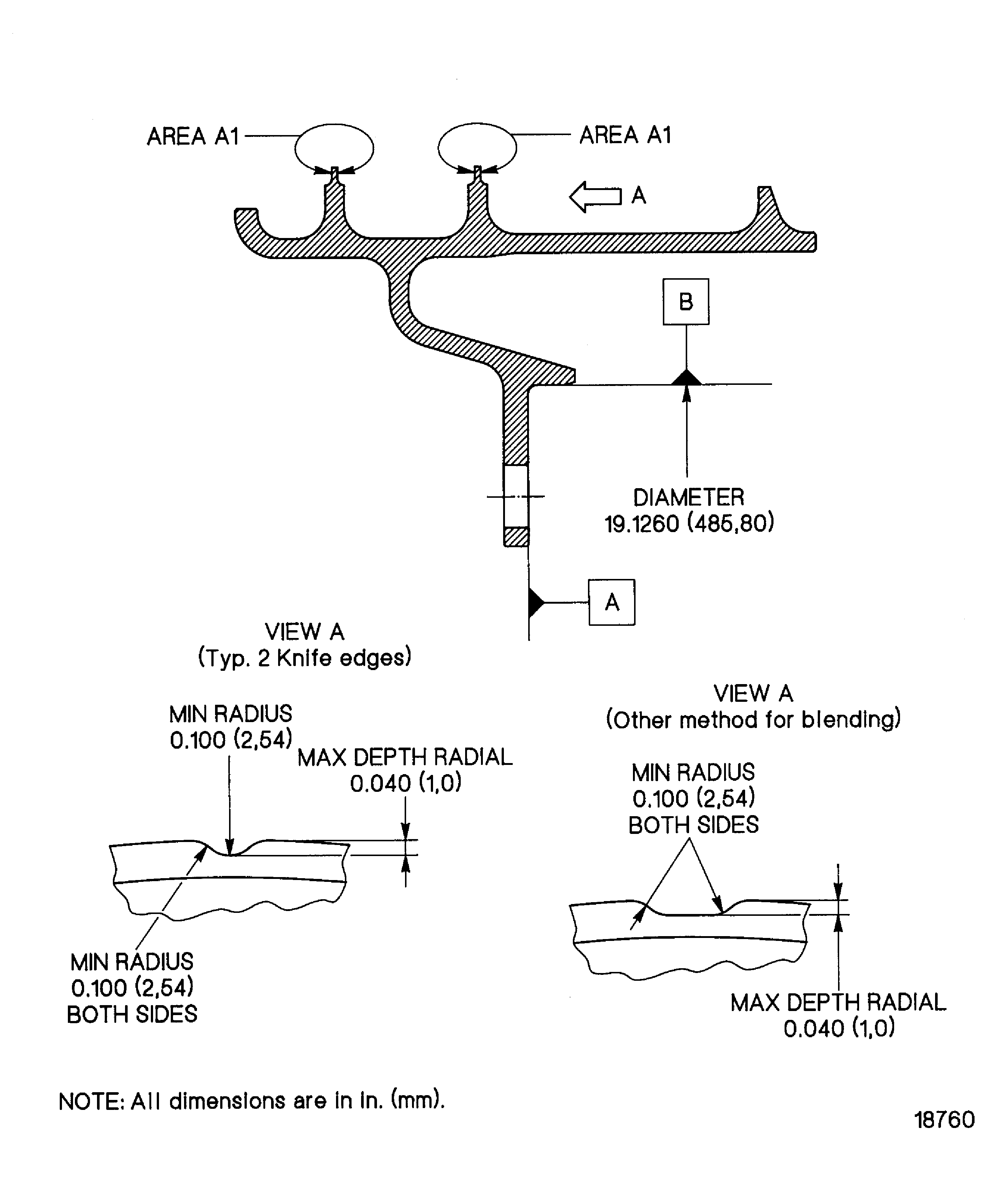 AREA A1

AREA A1

A

B

DIAMETER
19.1260 (485,80)

A

VIEW A
(Typ. 2 Knife edges)

MIN RADIUS
0.100 (2,54)

MAX DEPTH RADIAL
0.040 (1,0)

MIN RADIUS
0.100 (2,54)
BOTH SIDES

VIEW A
(Other method for blending)

MIN RADIUS
0.100 (2,54)
BOTH SIDES

MAX DEPTH RADIAL
0.040 (1,0)

NOTE: All dimensions are in in. (mm).

18760