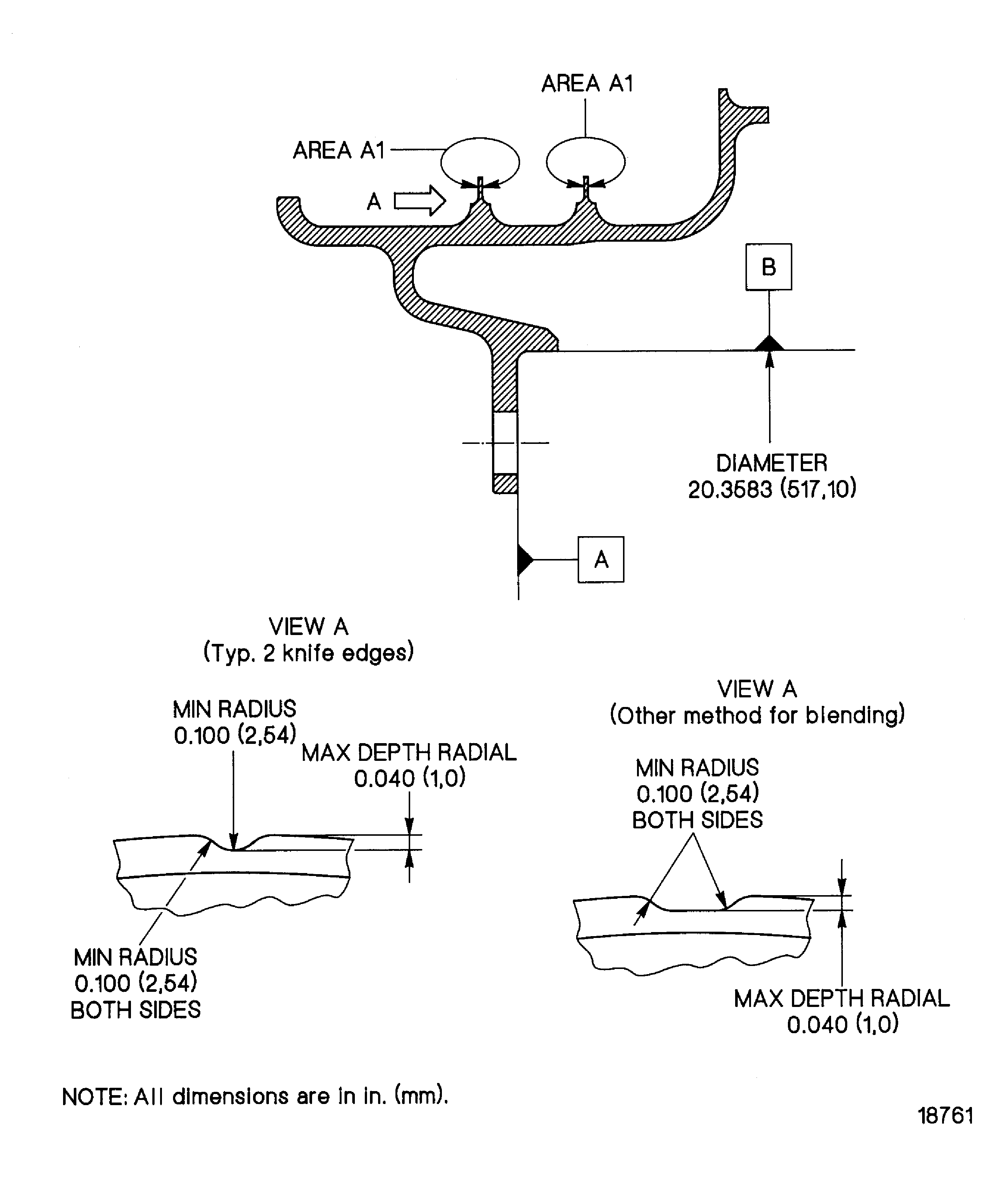 AREA A1

AREA A1

A

B

DIAMETER
20.3583 (517,10)

A

VIEW A
(Typ. 2 knife edges)

MIN RADIUS
0.100 (2,54)

MAX DEPTH RADIAL
0.040 (1,0)

MIN RADIUS
0.100 (2,54)
BOTH SIDES

VIEW A
(Other method for blending)

MIN RADIUS
0.100 (2,54)
BOTH SIDES

MAX DEPTH RADIAL
0.040 (1,0)

NOTE: All dimensions are in in. (mm).

18761