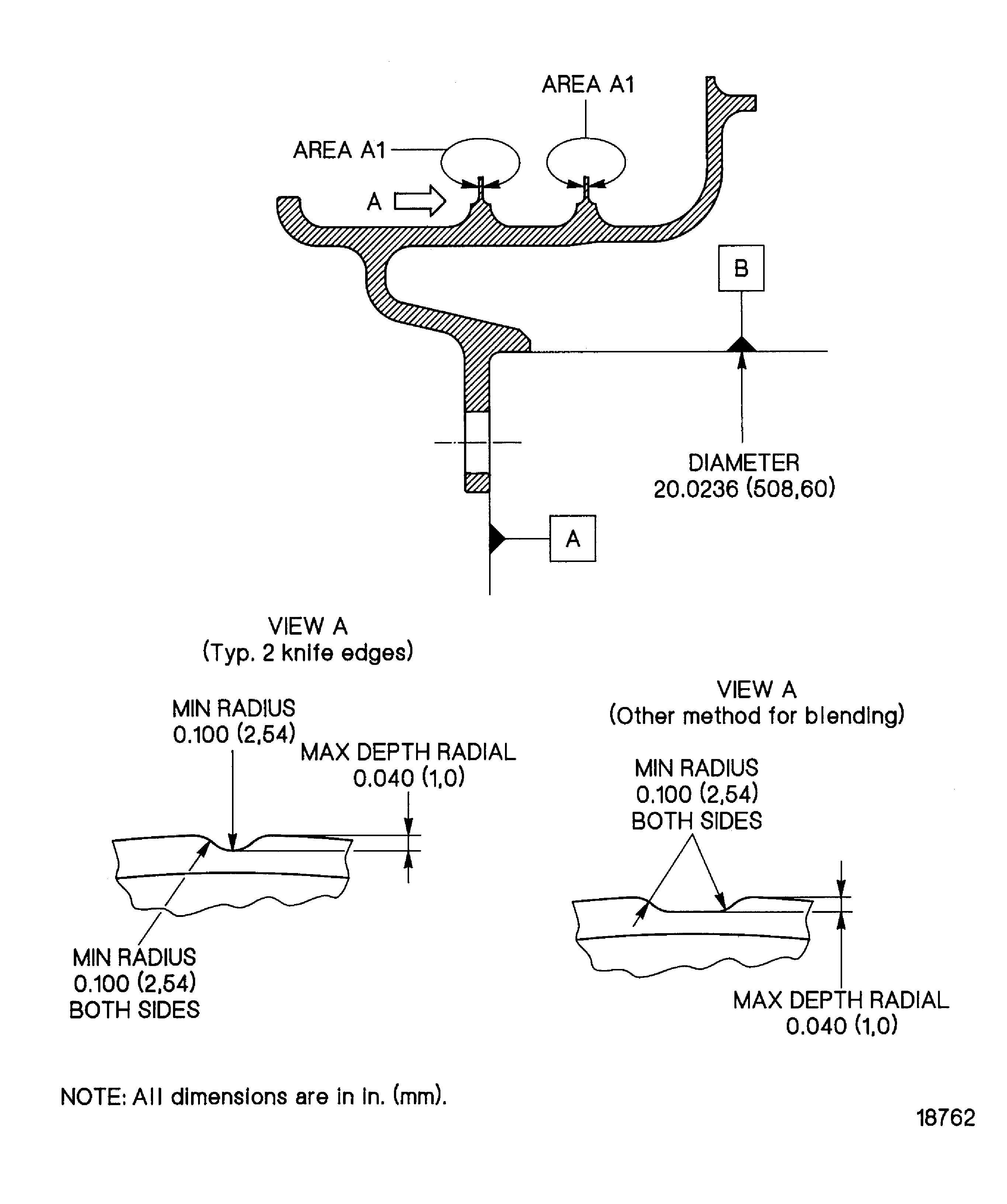 AREA A1

AREA A1

A

B

DIAMETER
20.0236 (508,60)

A

VIEW A
(Typ. 2 knife edges)

MIN RADIUS
0.100 (2,54)

MAX DEPTH RADIAL
0.040 (1,0)

MIN RADIUS
0.100 (2,54)
BOTH SIDES

VIEW A
(Other method for blending)

MIN RADIUS
0.100 (2,54)
BOTH SIDES

MAX DEPTH RADIAL
0.040 (1,0)

NOTE: All dimensions are in in. (mm).

18762