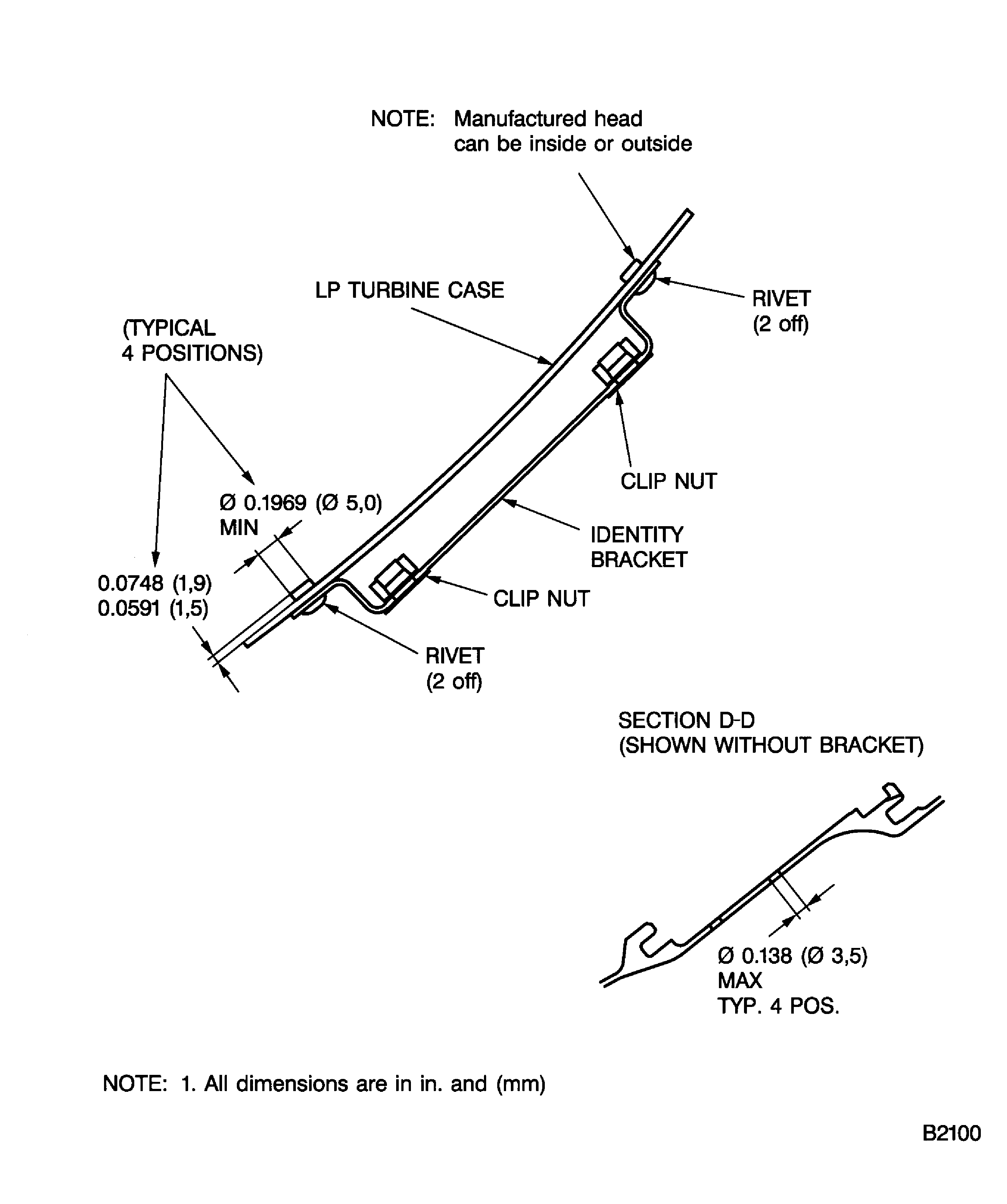 NOTE: Manufactured head can be inside or outside

LP TURBINE CASE

RIVET
(2 off)

(TYPICAL
4 POSITIONS)

CLIP NUT

Ø 0.1969 (Ø 5,0)
MIN

IDENTITY
BRACKET

0.0748 (1,9)
0.0591 (1,5)

CLIP NUT

RIVET
(2 off)

SECTION D-D
(SHOWN WITHOUT BRACKET)

Ø 0.138 (Ø 3,5)
MAX
TYP. 4 POS.

NOTE: 1. All dimensions are in in. and (mm)

B2100