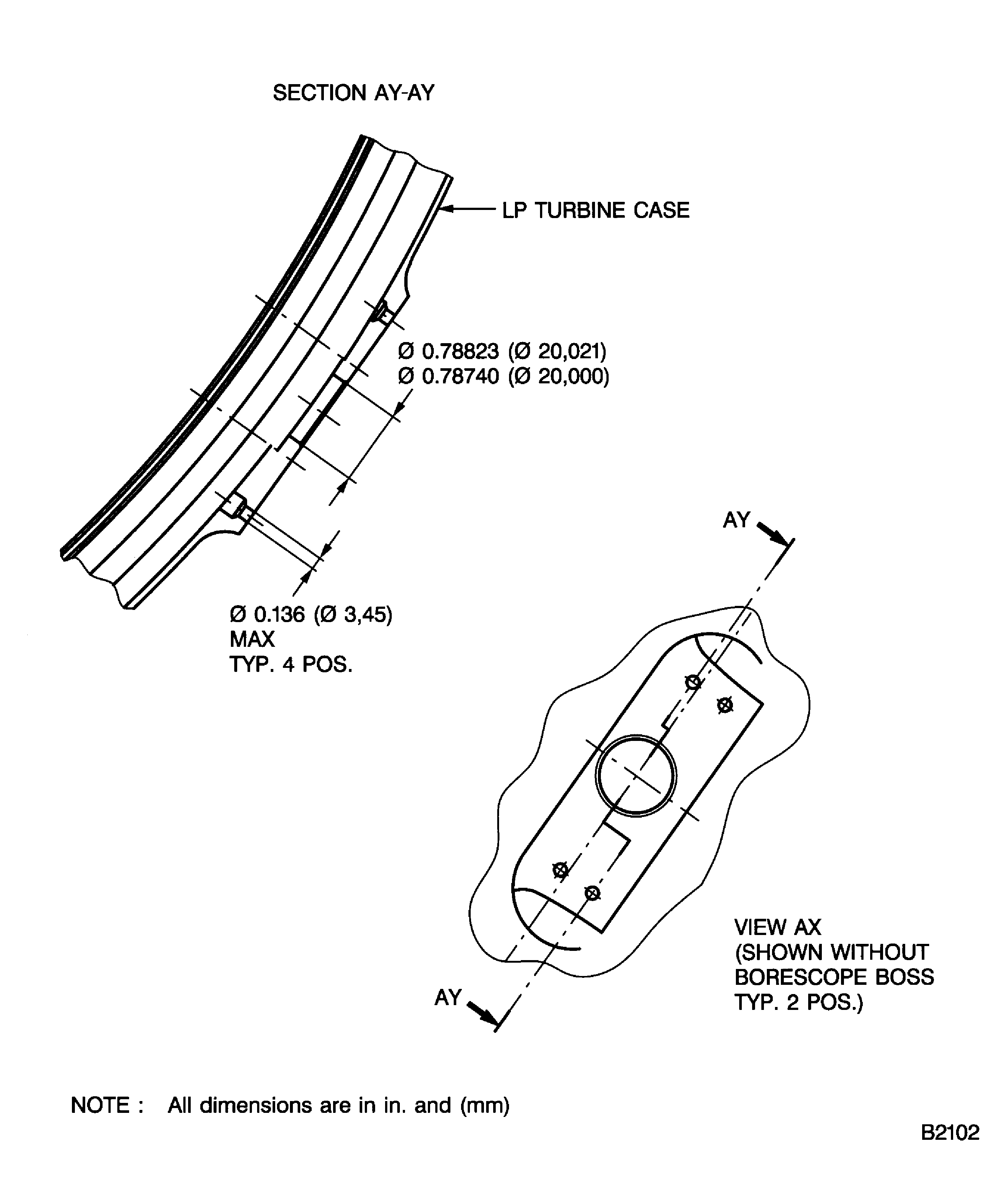 SECTION AY-AY

LP TURBINE CASE

Ø 0.78823 (Ø 20,021)
Ø 0.78740 (Ø 20,000)

Ø 0.136 (Ø 3,45)
MAX
TYP. 4 POS.

AY

AY

VIEW AX
(SHOWN WITHOUT
BORESCOPE BOSS
TYP. 2 POS.)

NOTE : All dimensions are in in. and (mm)

B2102