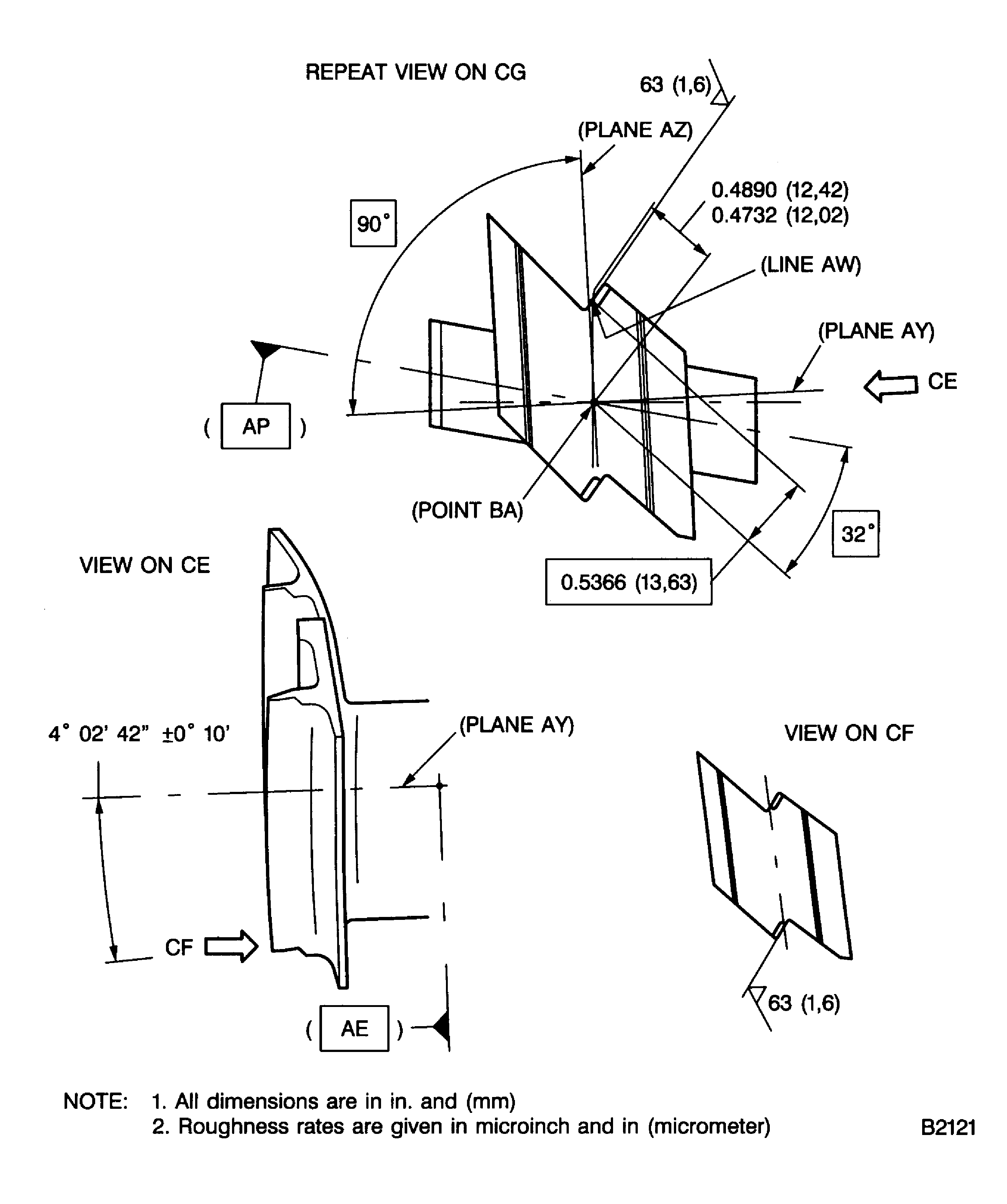 REPEAT VIEW ON CG

63 (1,6)

(PLANE AZ)

0.4890 (12,42)
0.4732 (12,02)

90°

(LINE AW)

(PLANE AY)

CE

( AP )

(POINT BA)

32°

0.5366 (13,63)

VIEW ON CE

4° 02' 42" ±0° 10'

(PLANE AY)

VIEW ON CF

CF

63 (1,6)

( AE )

NOTE: 1. All dimensions are in in. and (mm)
2. Roughness rates are given in microinch and in (micrometer)

B2121