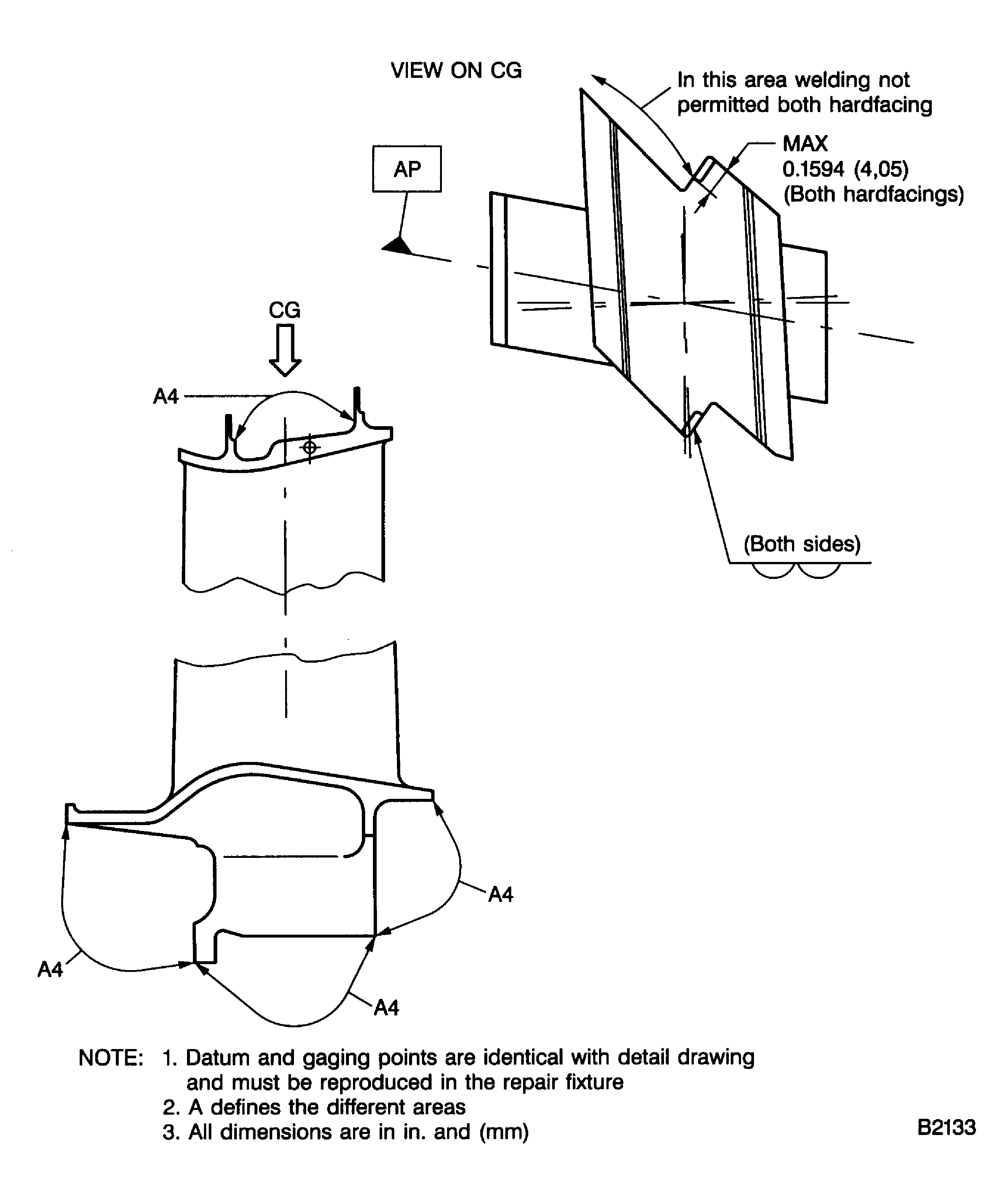 VIEW ON CG

In this area welding not permitted both hardfacing

MAX
0.1594 (4,05)
(Both hardfacings)

AP

CG

A4

(Both sides)

A4

A4

A4

NOTE: 1. Datum and gaging points are identical with detail drawing and must be reproduced in the repair fixture
2. A defines the different areas
3. All dimensions are in in. and (mm)

B2133