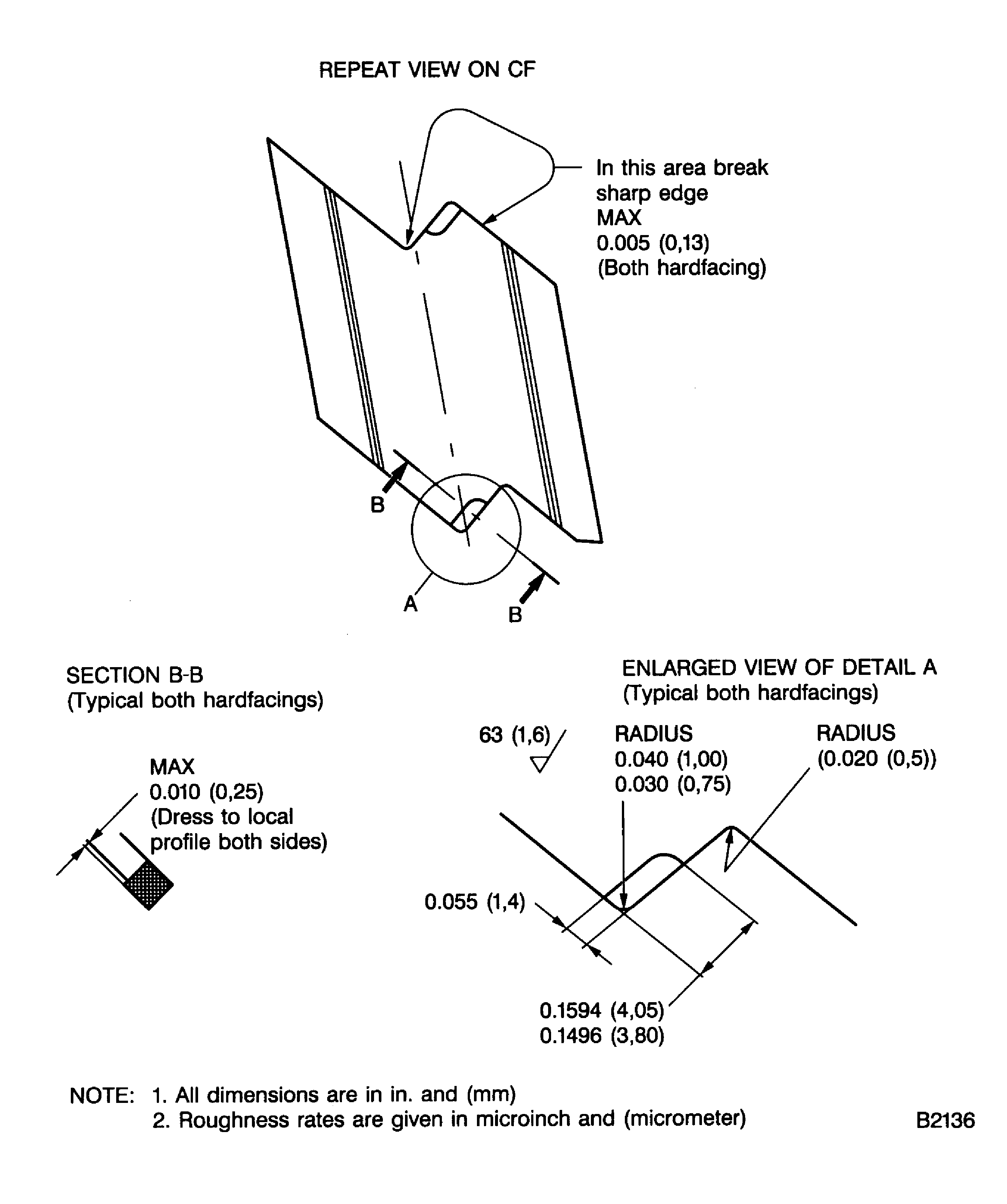 REPEAT VIEW ON CF

In this area break sharp edge
MAX
0.005 (0,13)
(Both hardfacing)

B

A

B

SECTION B-B
(Typical both hardfacings)

MAX
0.010 (0,25)
(Dress to local profile both sides)

ENLARGED VIEW OF DETAIL A
(Typical both hardfacings)

63 (1,6)

RADIUS
0.040 (1,00)
0.030 (0,75)

RADIUS
(0.020 (0,5))

0.055 (1,4)

0.1594 (4,05)
0.1496 (3,80)

NOTE: 1. All dimensions are in in. and (mm)
2. Roughness rates are given in microinch and (micrometer)

B2136