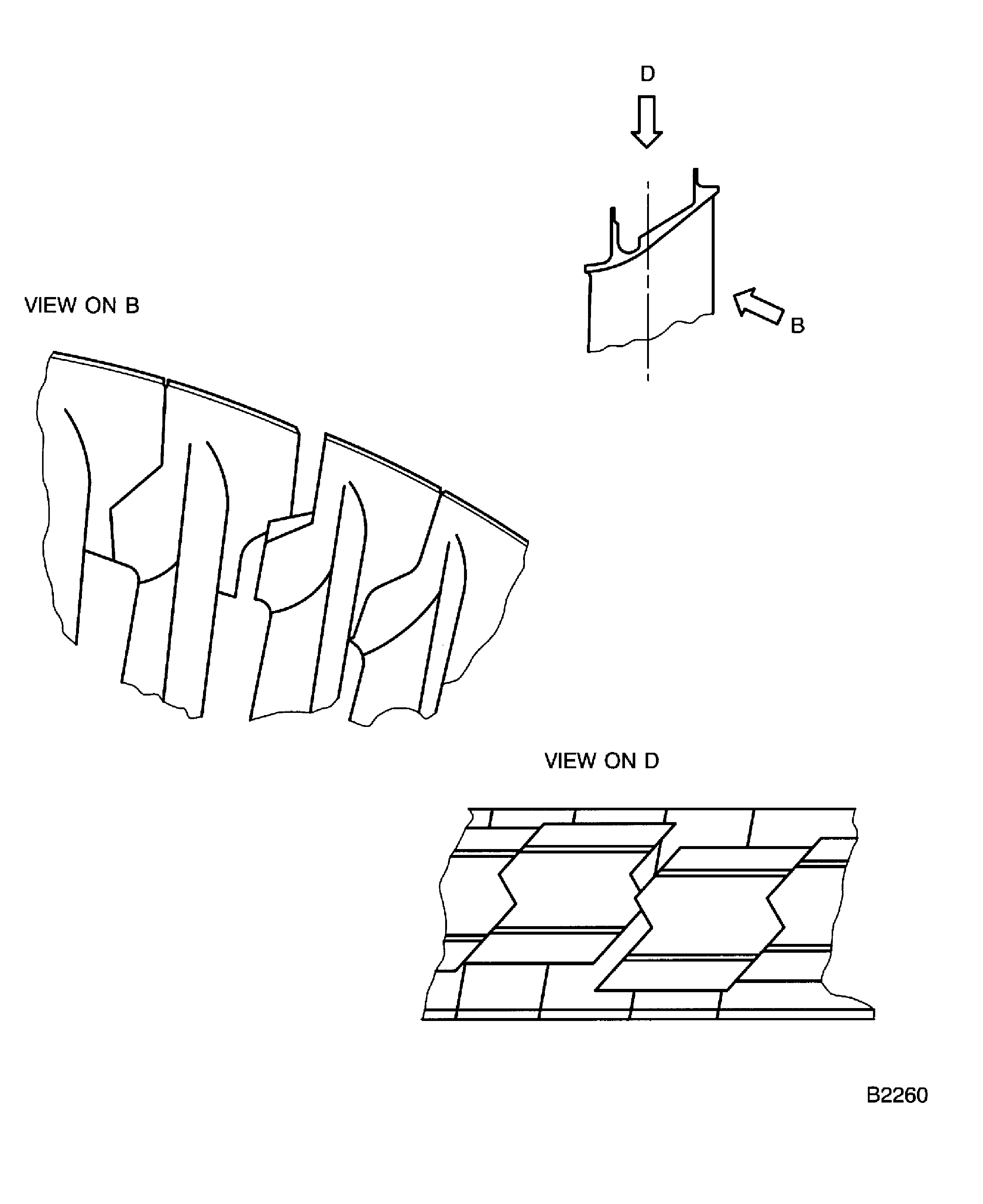 D

VIEW ON B

B

VIEW ON D

B2260