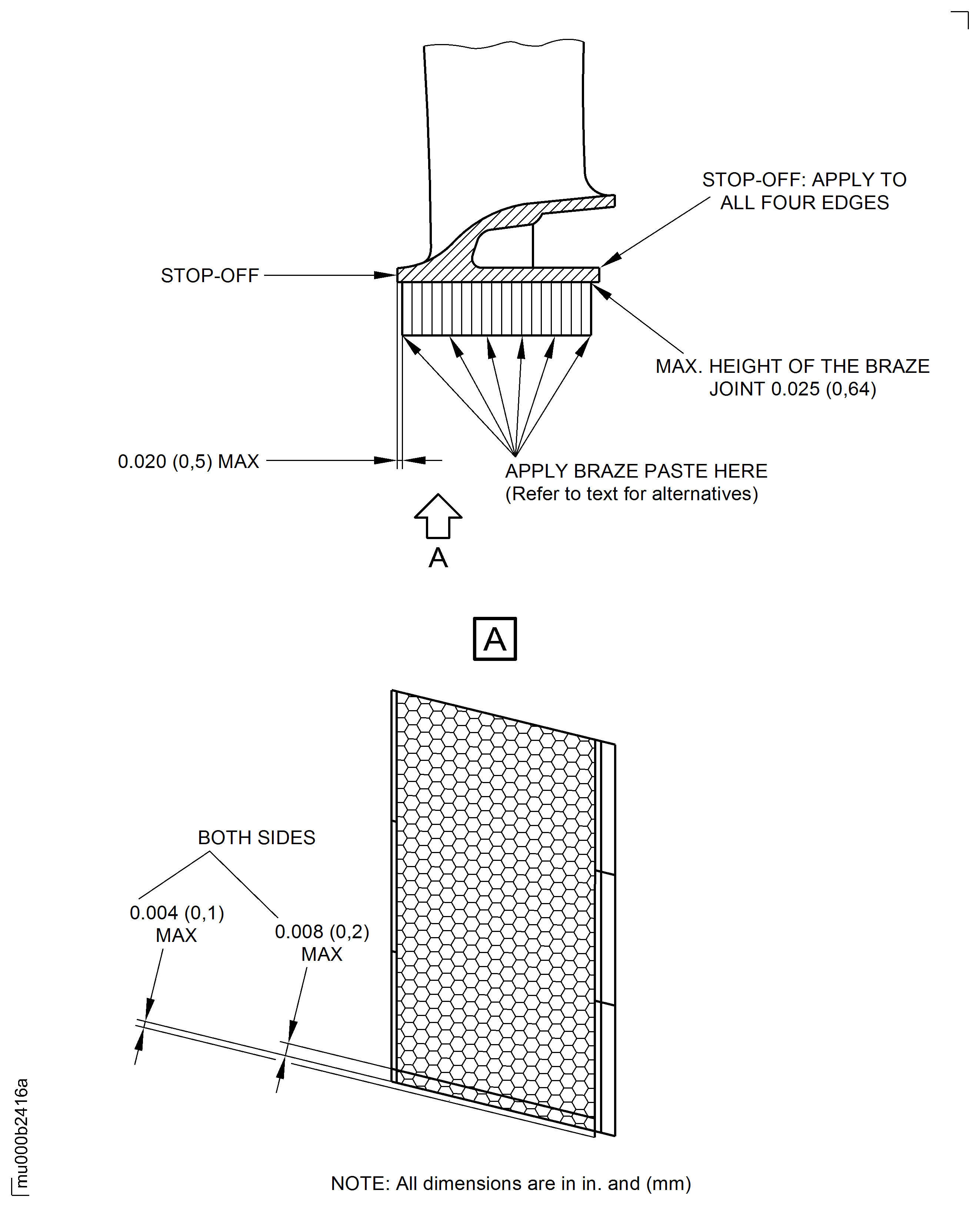 STOP-OFF: APPLY TO ALL FOUR EDGES

STOP-OFF

MAX. HEIGHT OF THE BRAZE JOINT 0.025 (0,64)

0.020 (0,5) MAX

APPLY BRAZE PASTE HERE
(Refer to text for alternatives)

A

A

BOTH SIDES

0.004 (0,1) MAX

0.008 (0,2) MAX

mu000b2416a

NOTE: All dimensions are in in. and (mm)