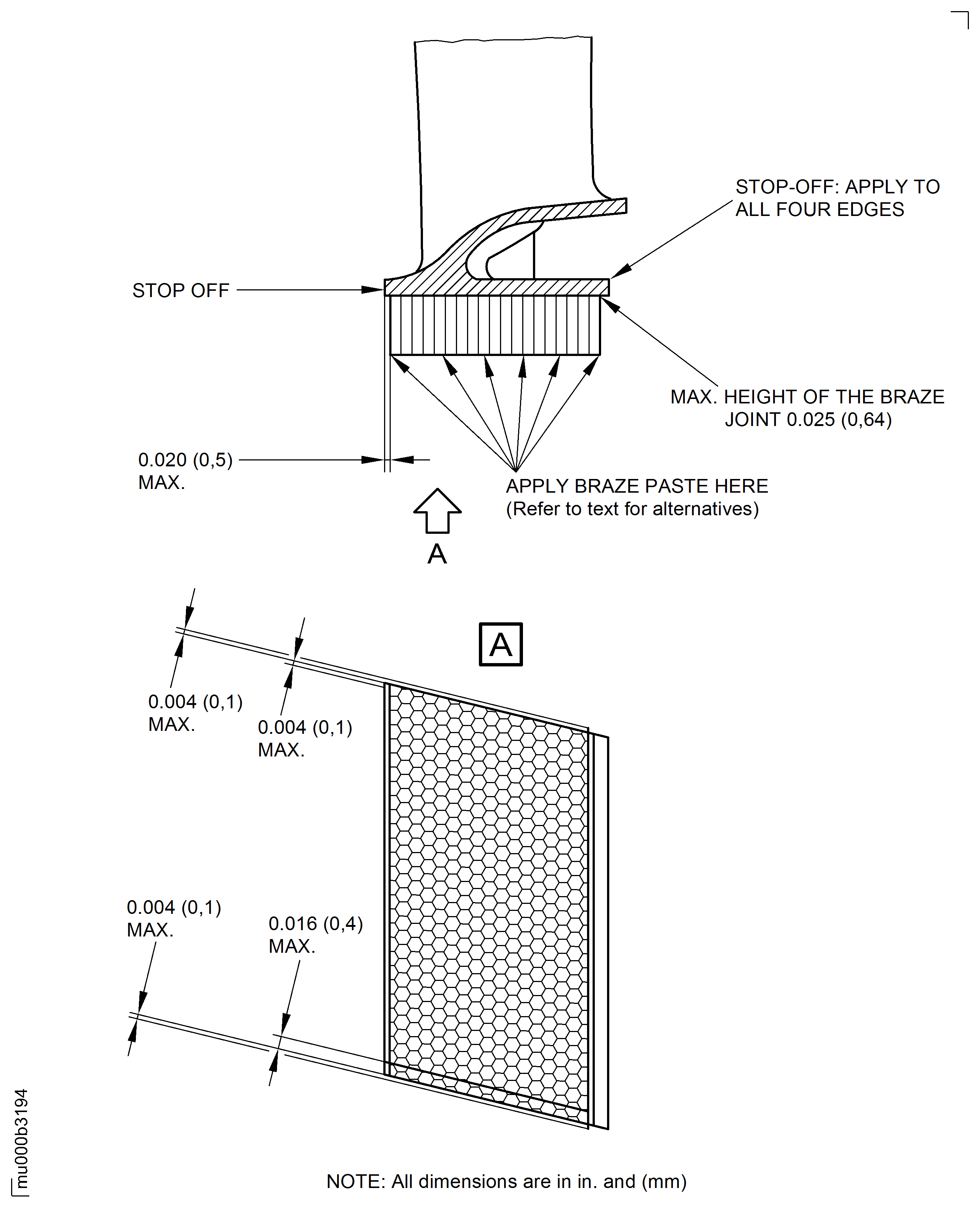 STOP-OFF: APPLY TO ALL FOUR EDGES

STOP OFF

MAX. HEIGHT OF THE BRAZE JOINT 0.025 (0,64)

0.020 (0,5) MAX.

APPLY BRAZE PASTE HERE (Refer to text for alternatives)

A

A

0.004 (0,1) MAX.

0.004 (0,1) MAX.

0.004 (0,1) MAX.

0.016 (0,4) MAX.

mu000b3194

NOTE: All dimensions are in in. and (mm)