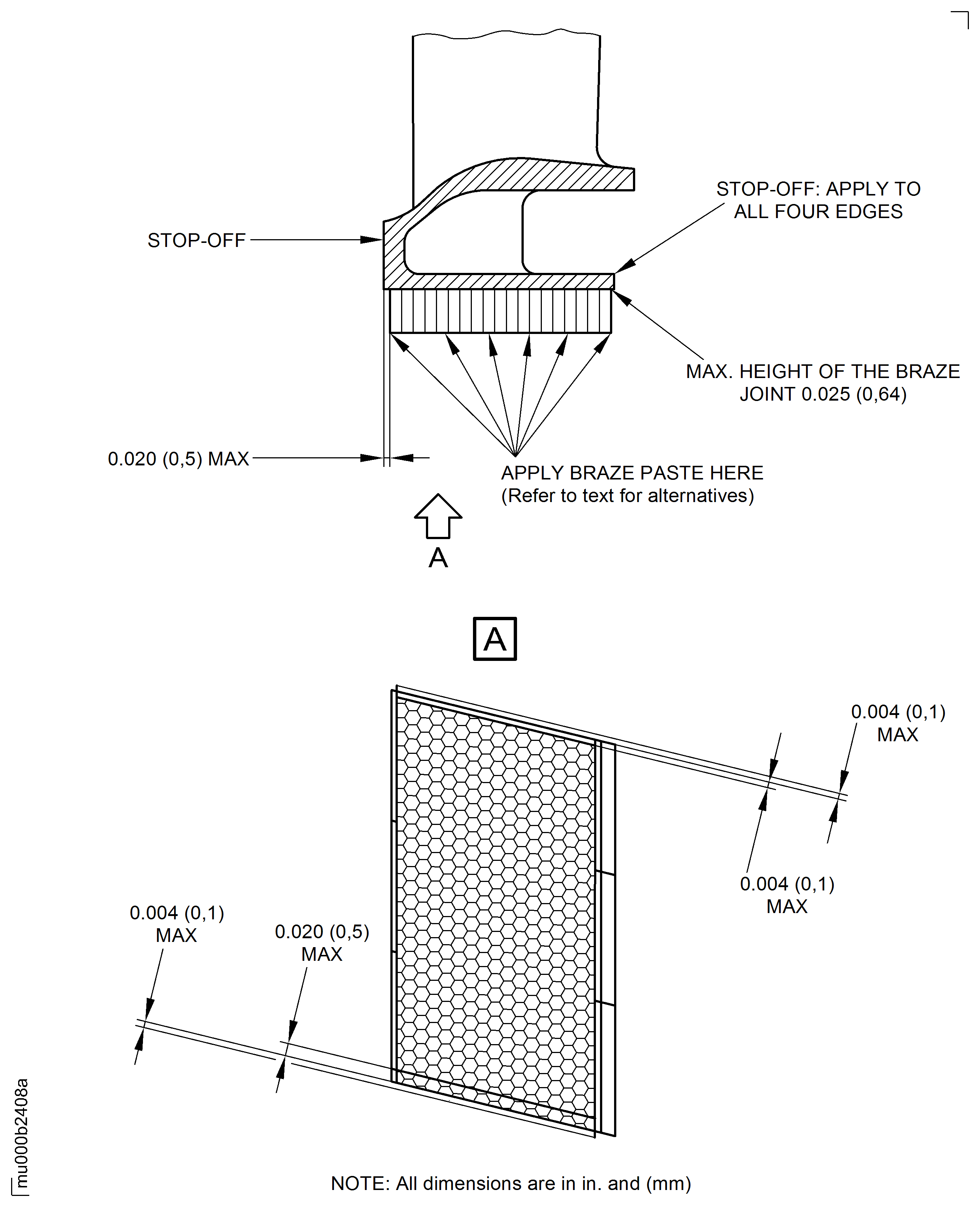 STOP-OFF

STOP-OFF: APPLY TO ALL FOUR EDGES

MAX. HEIGHT OF THE BRAZE JOINT 0.025 (0,64)

0.020 (0,5) MAX

APPLY BRAZE PASTE HERE
(Refer to text for alternatives)

A

A

0.004 (0,1) MAX

0.004 (0,1) MAX

0.004 (0,1) MAX

0.020 (0,5) MAX

mu000b2408a

NOTE: All dimensions are in in. and (mm)