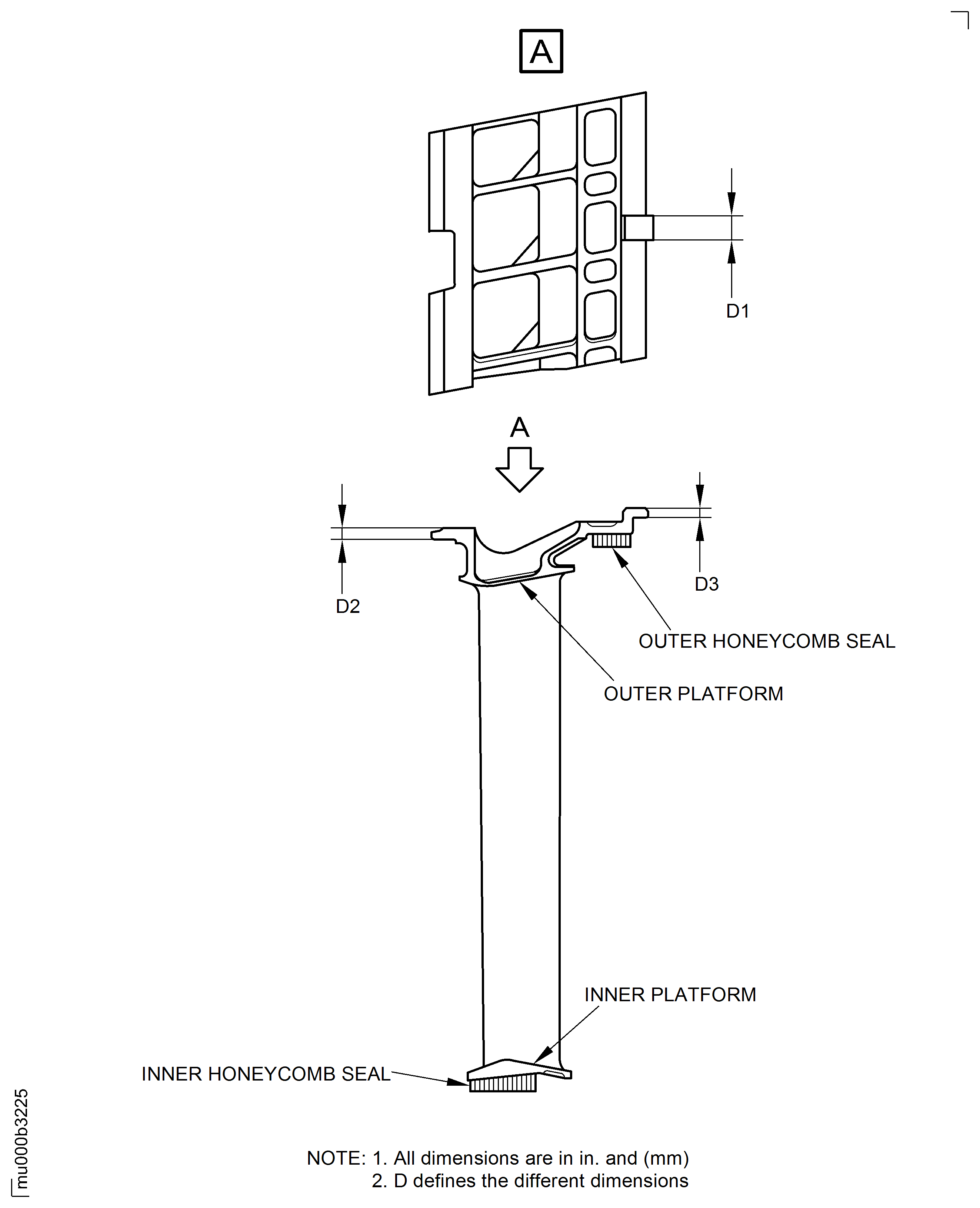 A

D1

A

D2

D3

OUTER HONEYCOMB SEAL

OUTER PLATFORM

INNER PLATFORM

INNER HONEYCOMB SEAL

mu000b3225

NOTE: 1. All dimensions are in in. and (mm)
2. D defines the different dimensions