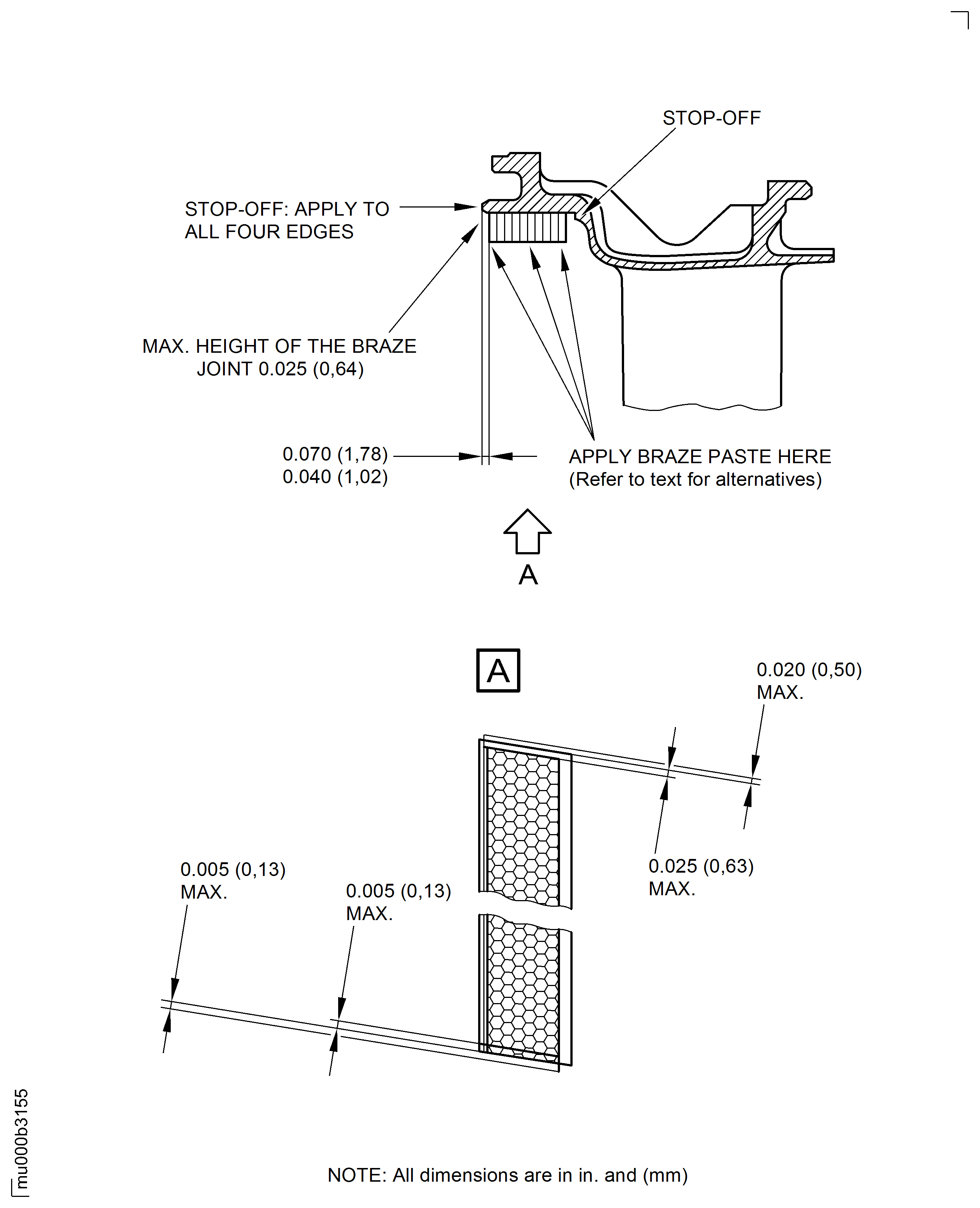 STOP-OFF

STOP-OFF: APPLY TO ALL FOUR EDGES

MAX. HEIGHT OF THE BRAZE JOINT 0.025 (0,64)

0.070 (1,78)
0.040 (1,02)

APPLY BRAZE PASTE HERE (Refer to text for alternatives)

A

A

0.020 (0,50) MAX.

0.025 (0,63) MAX.

0.005 (0,13) MAX.

0.005 (0,13) MAX.

mu000b3155

NOTE: All dimensions are in in. and (mm)