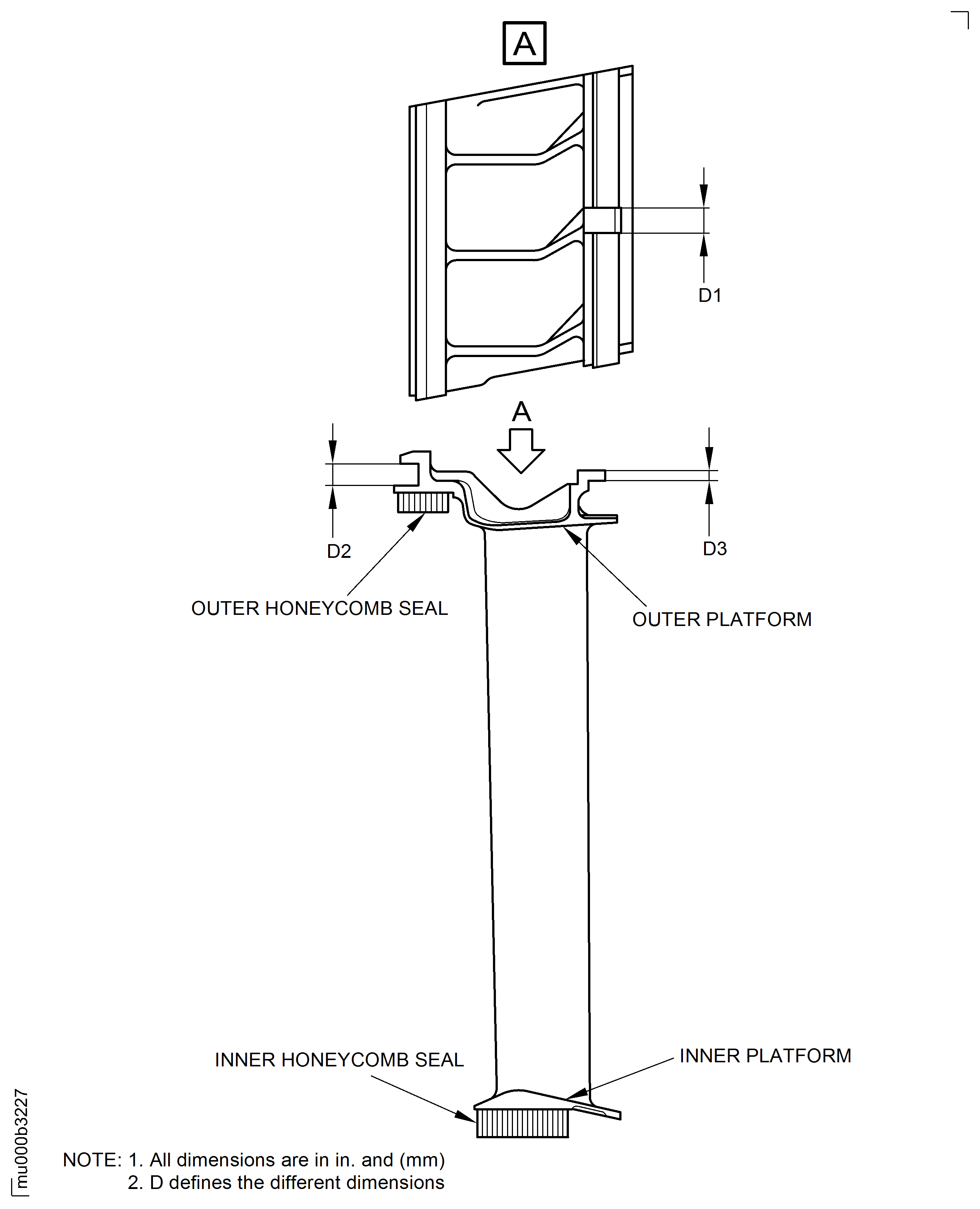 A

D1

A

D2

D3

OUTER HONEYCOMB SEAL

OUTER PLATFORM

INNER HONEYCOMB SEAL

INNER PLATFORM

mu000b3227

NOTE: 1. All dimensions are in in. and (mm)
2. D defines the different dimensions