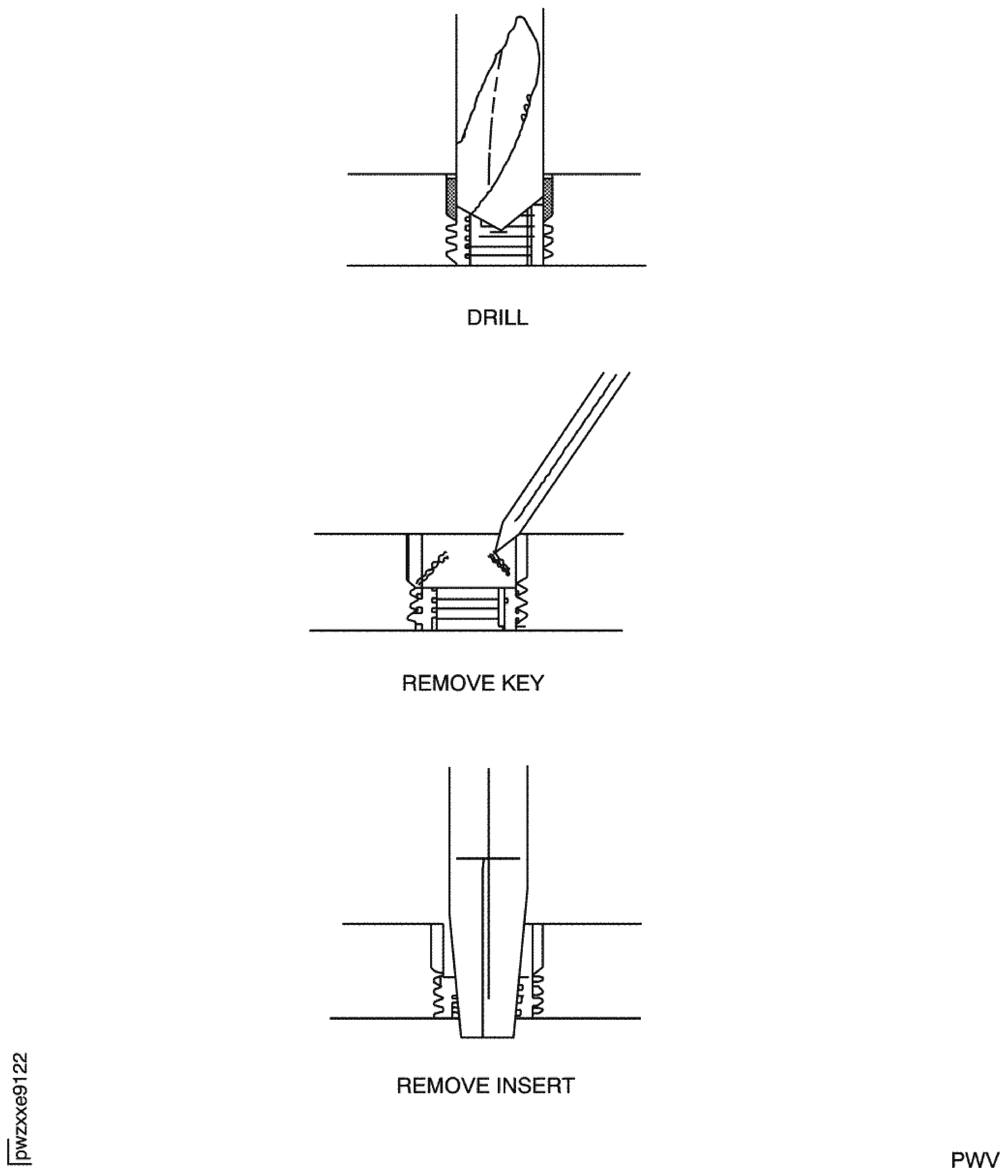 DRILL

REMOVE KEY

REMOVE INSERT

pwzxxe9122

PWV