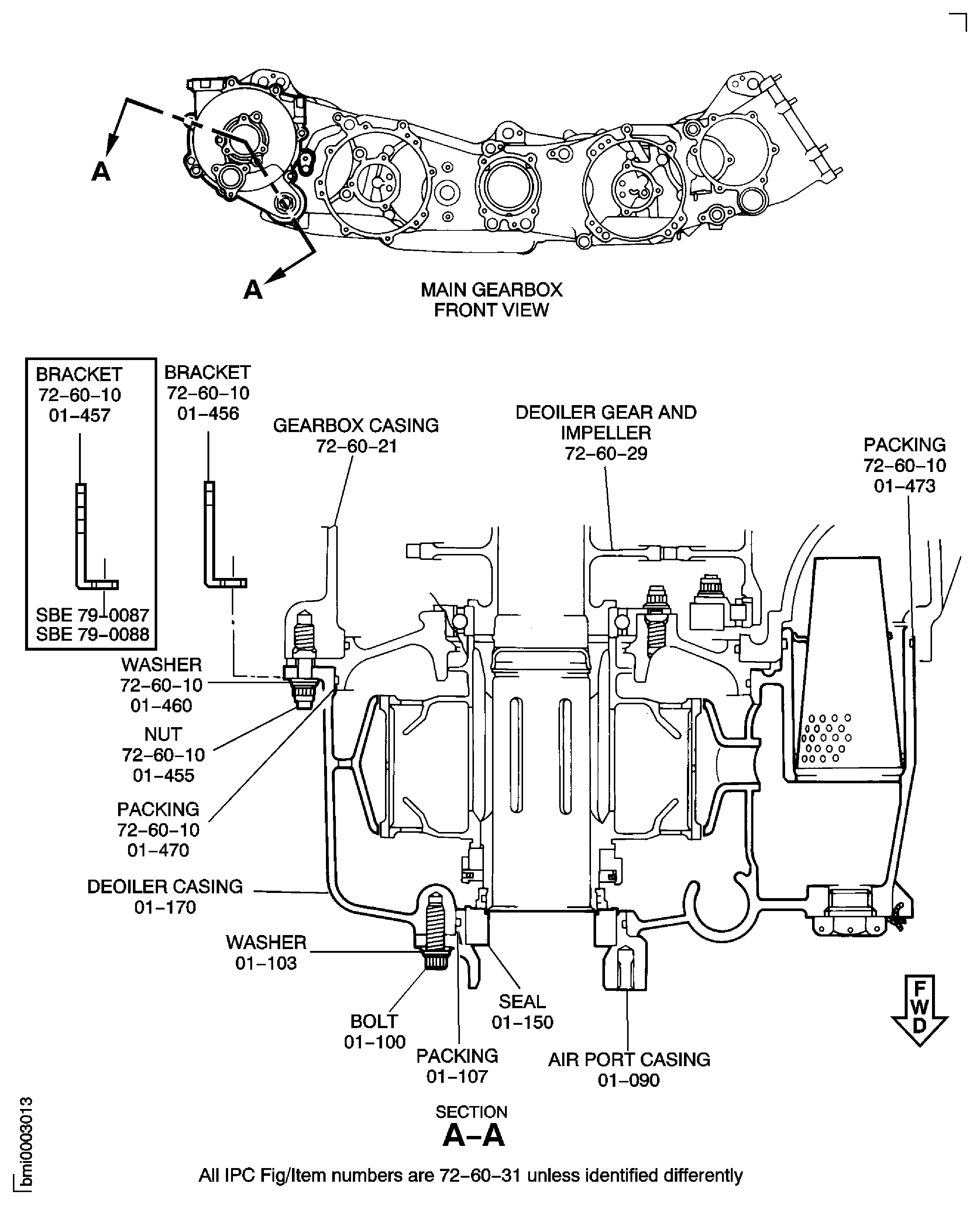 A

A

MAIN GEARBOX
FRONT VIEW

BRACKET
72–60–10
01–457

SBE 79–0087
SBE 79–0088

BRACKET
72–60–10
01–456

GEARBOX CASING
72–60–21

DEOILER GEAR AND
IMPELLER
72–60–29

PACKING
72–60–10
01–473

WASHER
72–60–10
01–460

NUT
72–60–10
01–455

PACKING
72–60–10
01–470

DEOILER CASING
01–170

WASHER
01–103

BOLT
01–100

PACKING
01–107

SEAL
01–150

AIR PORT CASING
01–090

FWD

SECTION
A–A

All IPC Fig/Item numbers are 72–60–31 unless identified differently

bmi0003013