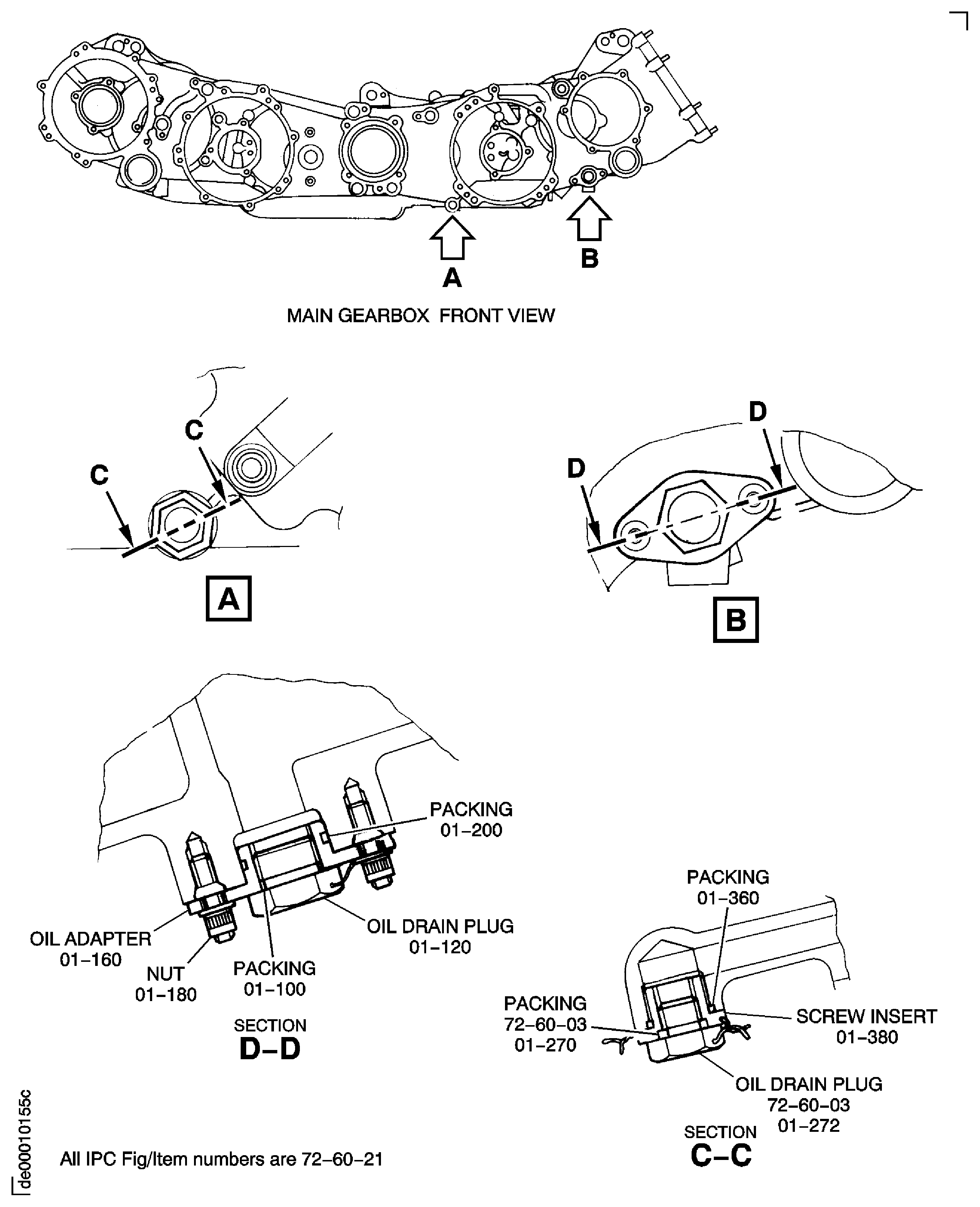 A

B

MAIN GEARBOX FRONT VIEW

C

C

A

D

D

B

PACKING
01–200

OIL ADAPTER
01–160

NUT
01–180

PACKING
01–100

OIL DRAIN PLUG
01–120

SECTION
D–D

PACKING
01–360

PACKING
72–60–03
01–270

SCREW INSERT
01–380

OIL DRAIN PLUG
72–60–03
01–272

SECTION
C–C

de00010155c

All IPC Fig/Item numbers are 72–60–21