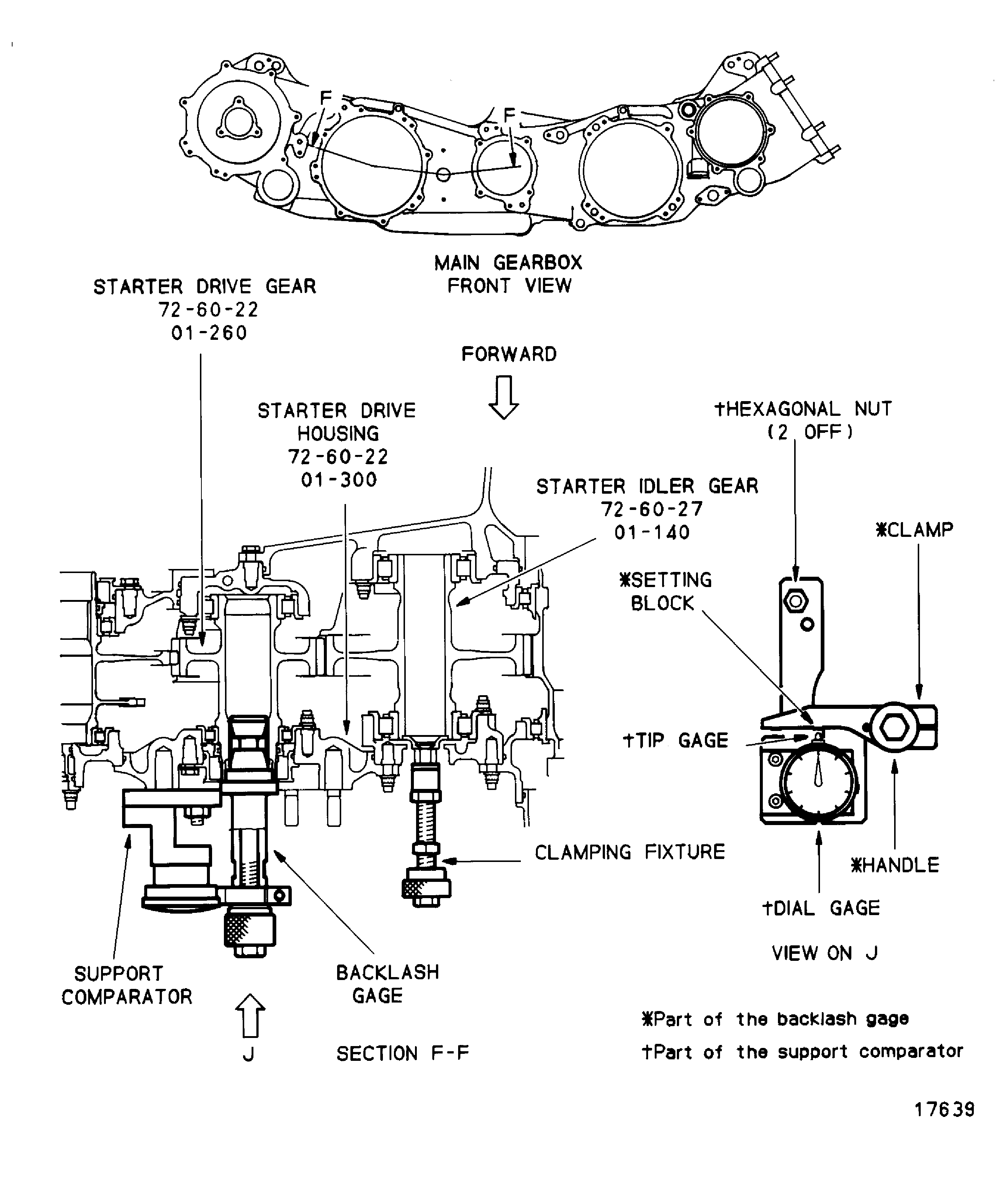 F
F

MAIN GEARBOX
FRONT VIEW

STARTER DRIVE GEAR
72-60-22
01-260

FORWARD

STARTER DRIVE
HOUSING
72-60-22
01-300

STARTER IDLER GEAR
72-60-27
01-140

†HEXAGONAL NUT
(2 OFF)

✱CLAMP

✱SETTING
BLOCK

†TIP GAGE

CLAMPING FIXTURE

✱HANDLE

†DIAL GAGE

VIEW ON J

SUPPORT
COMPARATOR

BACKLASH
GAGE

J

SECTION F-F

✱Part of the backlash gage
†Part of the support comparator

17639