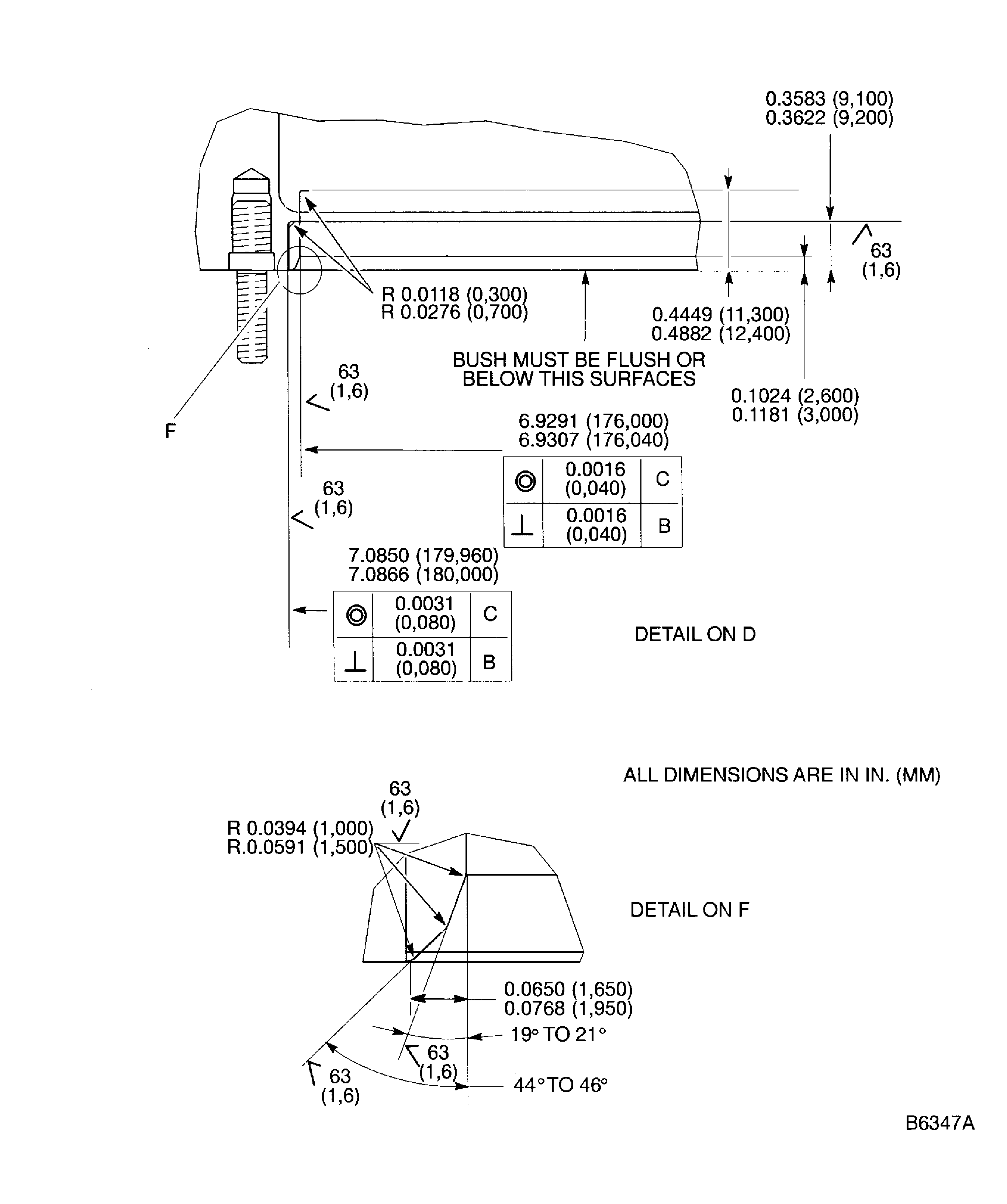 0.3583 (9,100)
0.3622 (9,200)

63
(1,6)

R 0.0118 (0,300)
R 0.0276 (0,700)

0.4449 (11,300)
0.4882 (12,400)

BUSH MUST BE FLUSH OR BELOW THIS SURFACES

0.1024 (2,600)
0.1181 (3,000)

63
(1,6)

F

6.9291 (176,000)
6.9307 (176,040)

| ◎ | 0.0016 (0,040) | C |
|---|---|---|
| ⊥ | 0.0016 (0,040) | B |

63
(1,6)

7.0850 (179,960)
7.0866 (180,000)

| ◎ | 0.0031 (0,080) | C |
|---|---|---|
| ⊥ | 0.0031 (0,080) | B |

DETAIL ON D

ALL DIMENSIONS ARE IN IN. (MM)

63
(1,6)

R 0.0394 (1,000)
R.0.0591 (1,500)

DETAIL ON F

0.0650 (1,650)
0.0768 (1,950)

19° TO 21°

63
(1,6)

63
(1,6)

44° TO 46°

B6347A