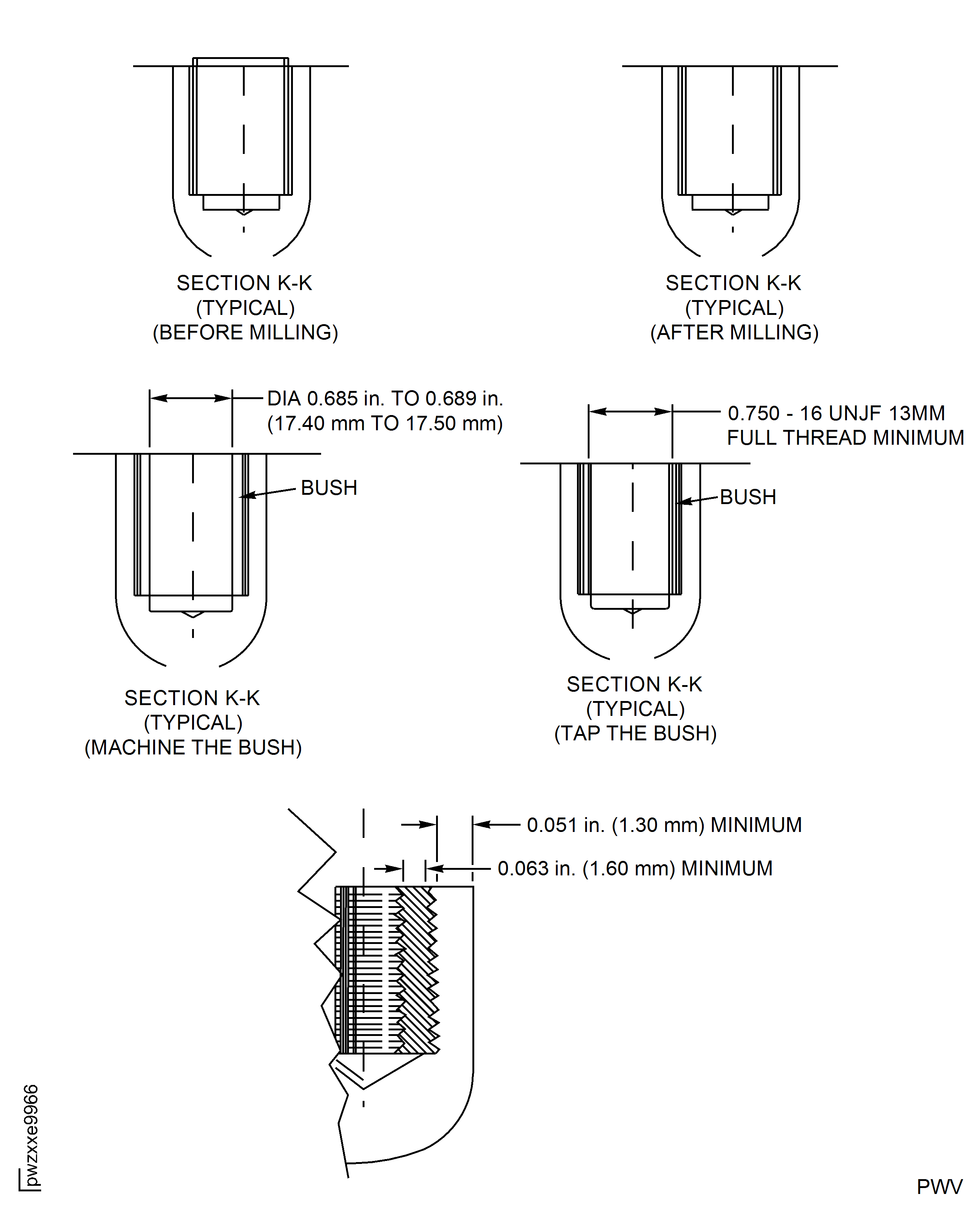 SECTION K-K
(TYPICAL)
(BEFORE MILLING)

SECTION K-K
(TYPICAL)
(AFTER MILLING)

DIA 0.685 in. TO 0.689 in.
(17.40 mm TO 17.50 mm)

BUSH

SECTION K-K
(TYPICAL)
(MACHINE THE BUSH)

0.750 - 16 UNJF 13MM
FULL THREAD MINIMUM

BUSH

SECTION K-K
(TYPICAL)
(TAP THE BUSH)

0.051 in. (1.30 mm) MINIMUM

0.063 in. (1.60 mm) MINIMUM

pwzxxe9966

PWV