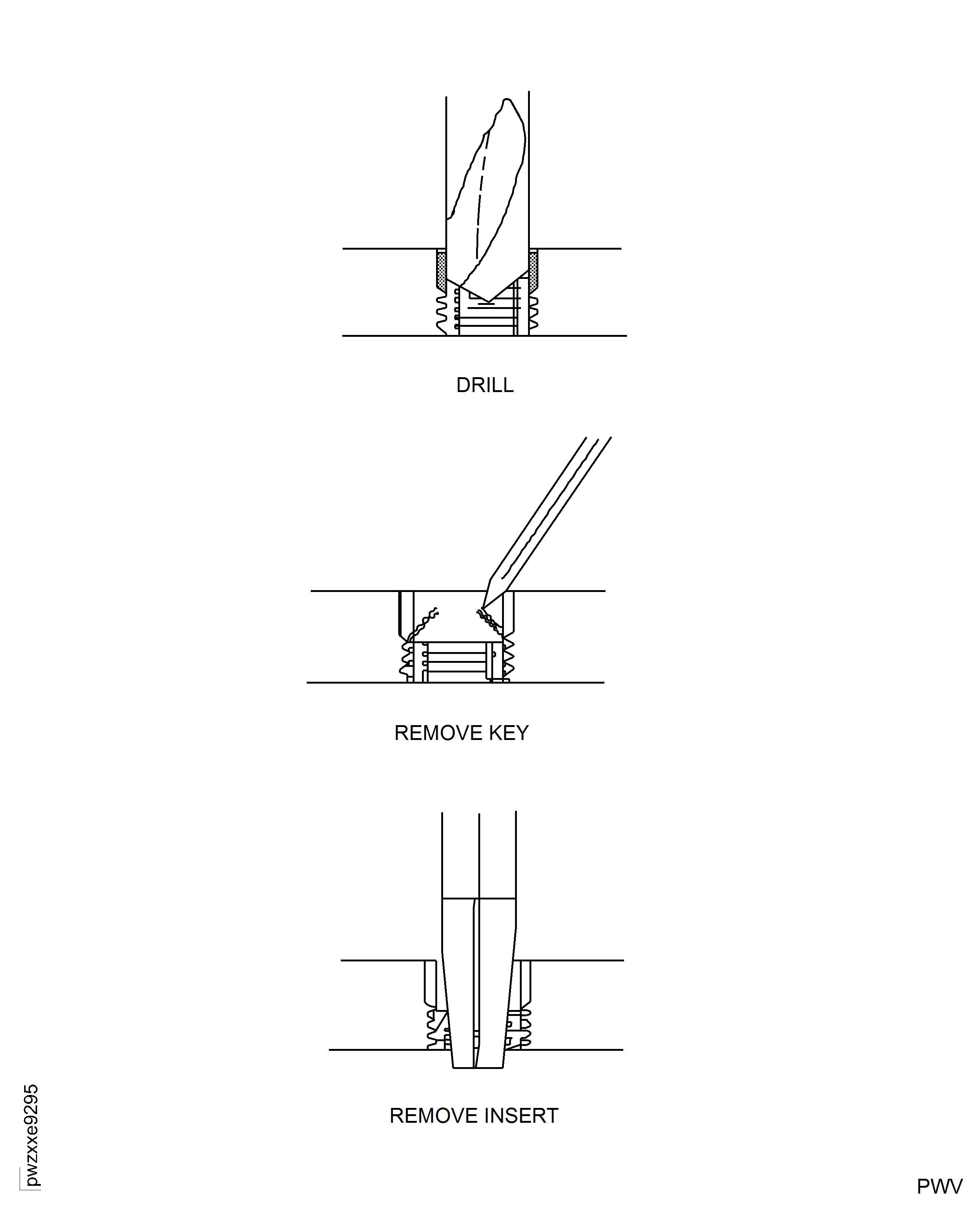 DRILL

REMOVE KEY

REMOVE INSERT

pwzxxe9295

PWV