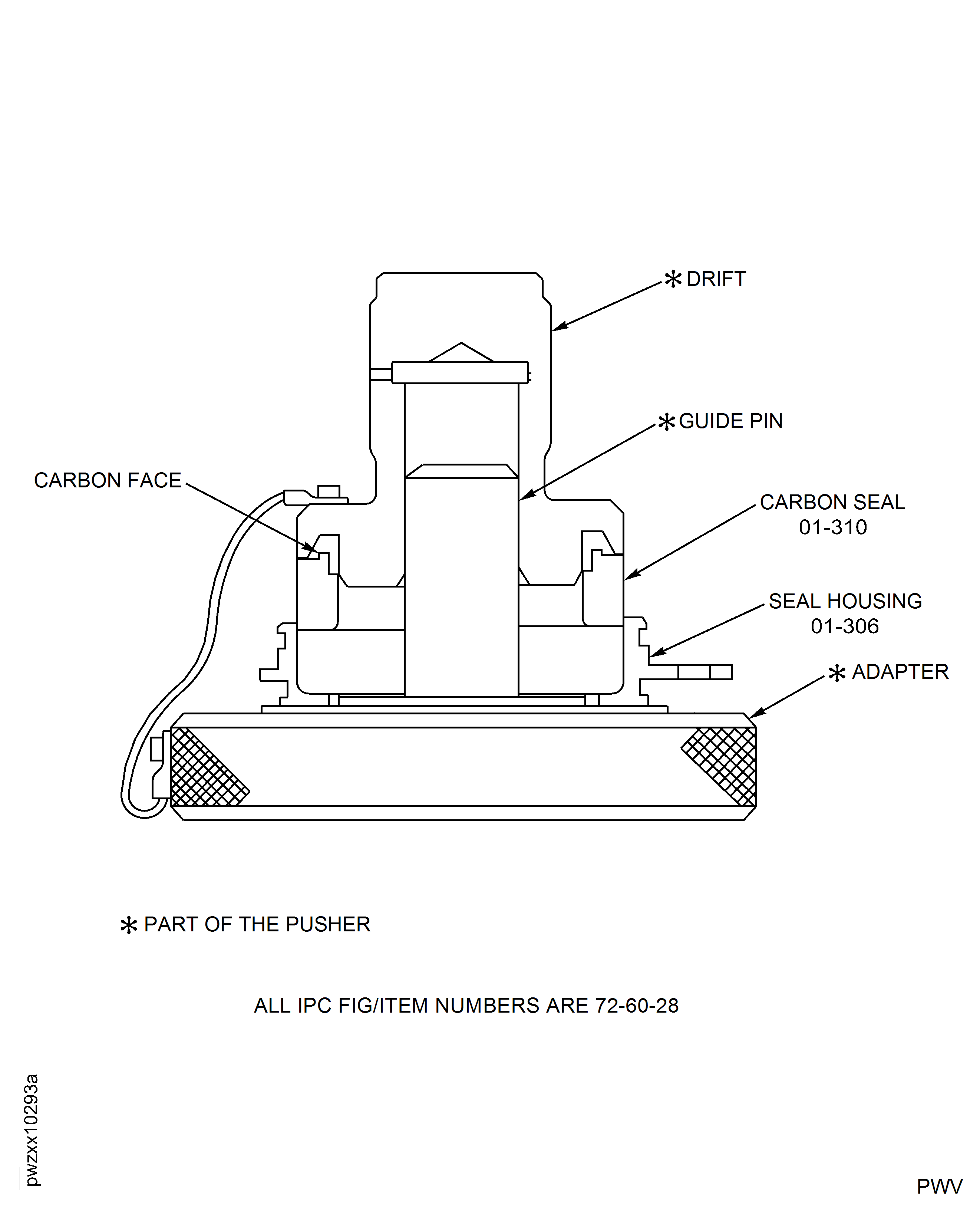 * DRIFT

* GUIDE PIN

CARBON FACE

CARBON SEAL
01-310

SEAL HOUSING
01-306

* ADAPTER

* PART OF THE PUSHER

ALL IPC FIG/ITEM NUMBERS ARE 72-60-28

pwzxx10293a

PWV