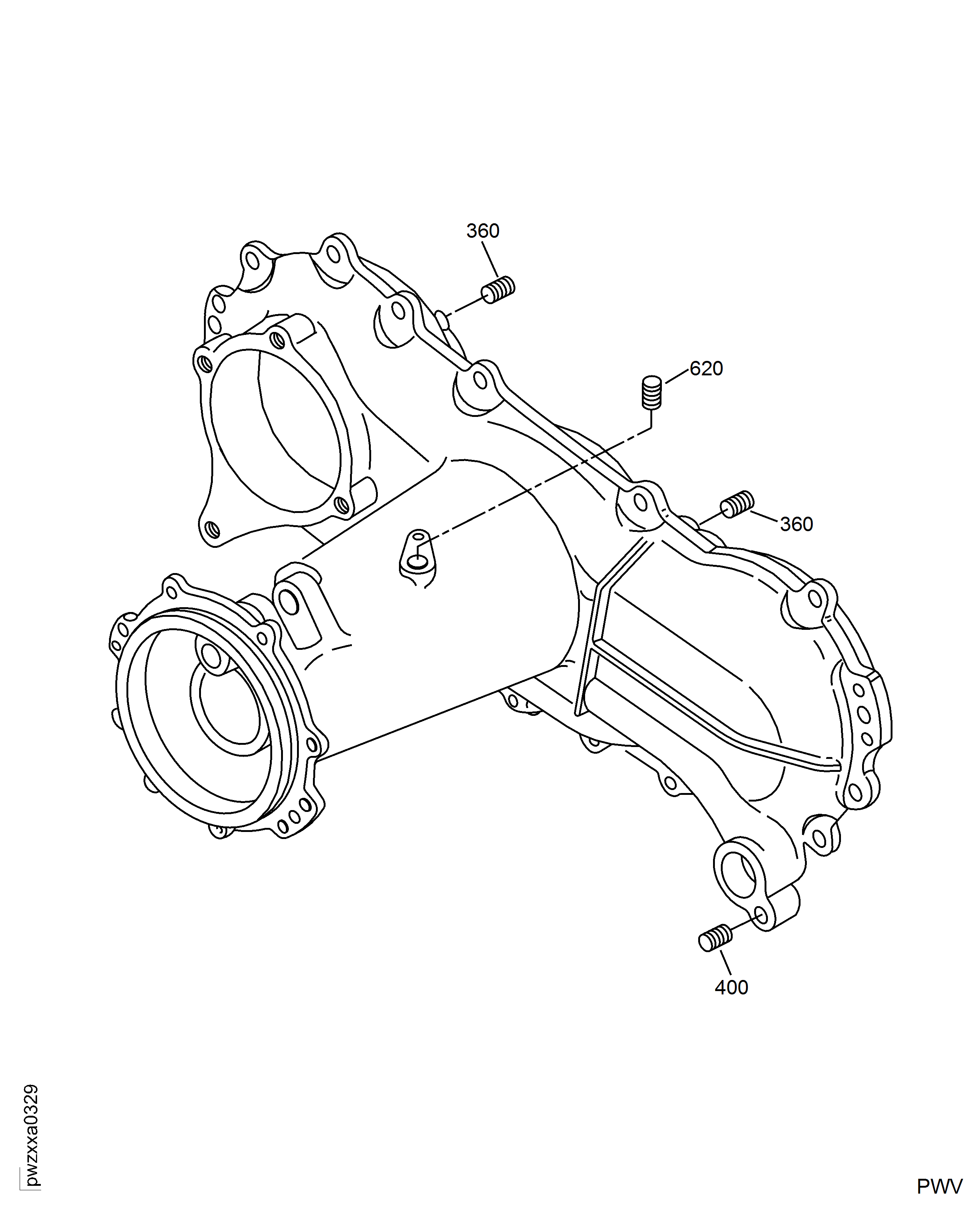 360

620

360

400

pwzxxa0329

PWV