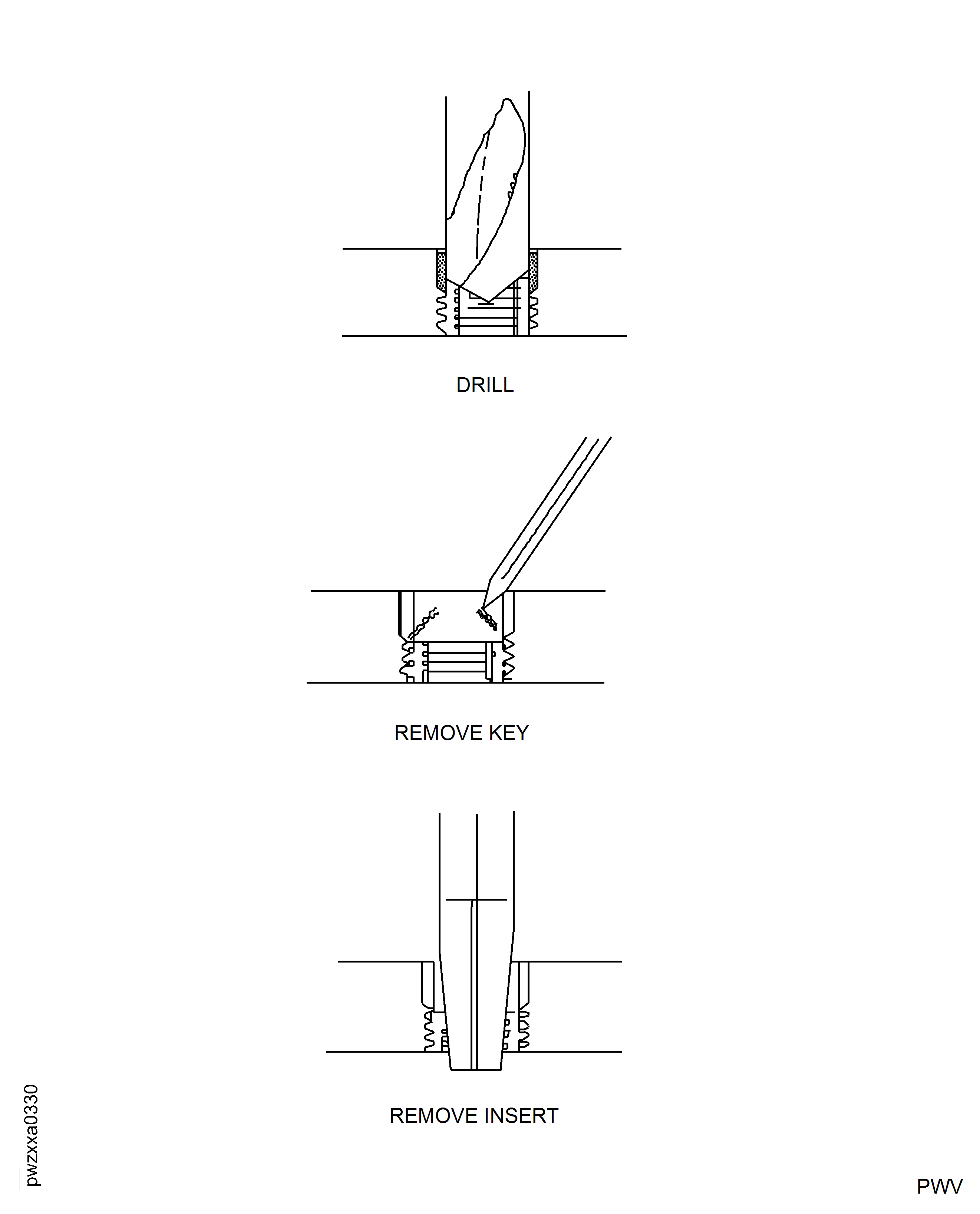 DRILL

REMOVE KEY

REMOVE INSERT

pwzxxa0330

PWV